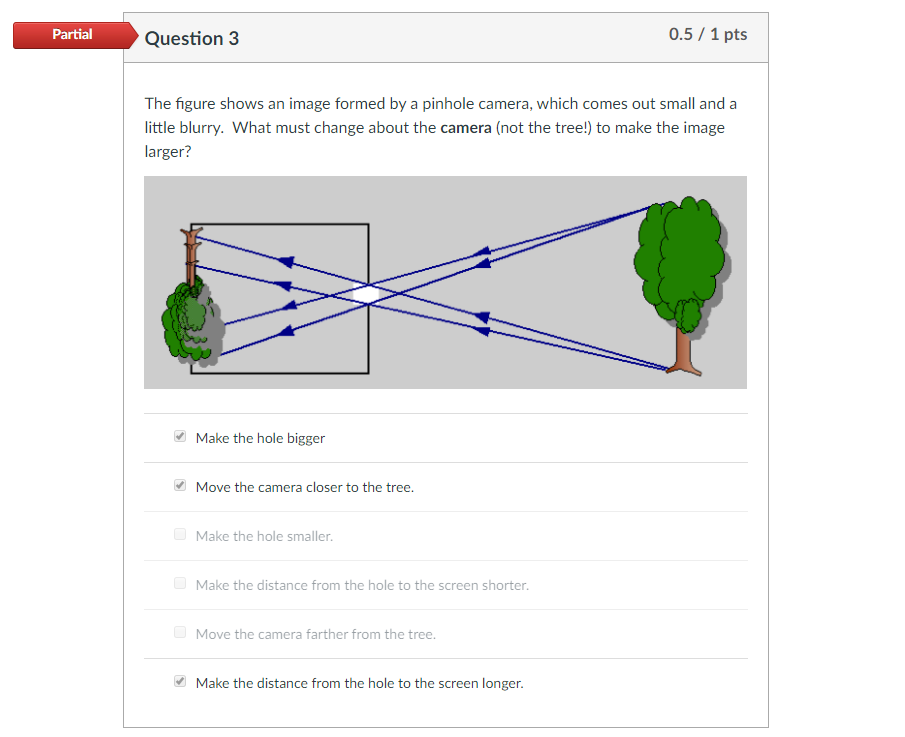 Partial

Question 3

0.5 / 1 pts

The figure shows an image formed by a pinhole camera, which comes out small and a little blurry. What must change about the **camera** (not the tree!) to make the image larger?

Make the hole bigger

Move the camera closer to the tree.

Make the hole smaller.

Make the distance from the hole to the screen shorter.

Move the camera farther from the tree.

Make the distance from the hole to the screen longer.