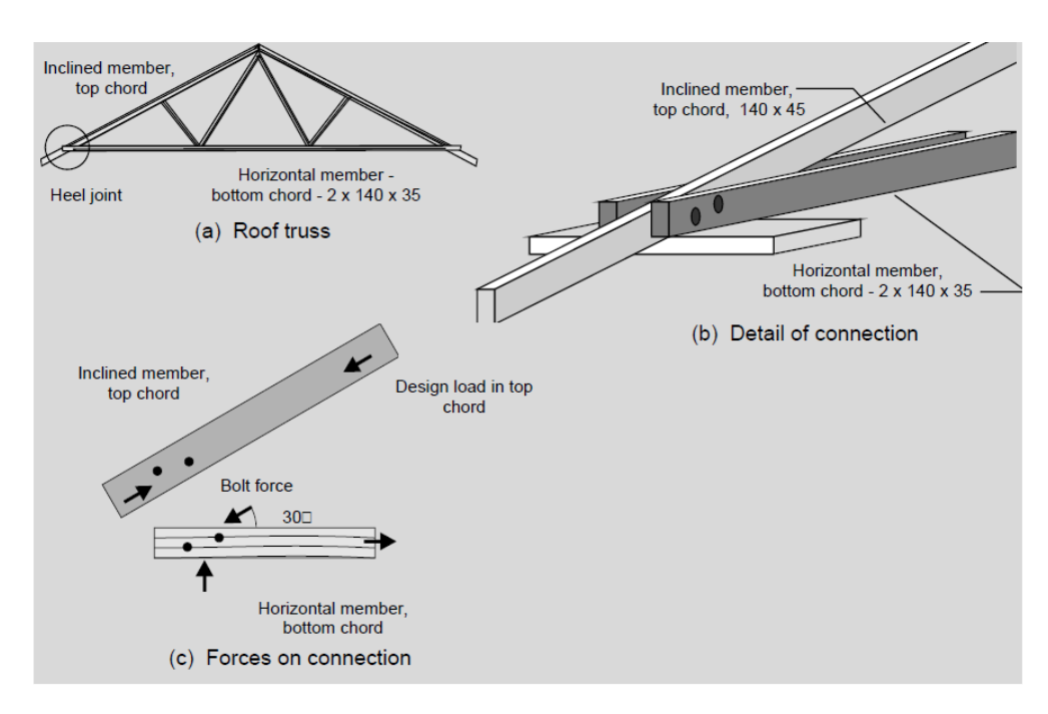 Inclined member, top chord

Heel joint

Horizontal member - bottom chord - 2 x 140 x 35

(a) Roof truss

Inclined member, top chord, 140 x 45

Horizontal member, bottom chord - 2 x 140 x 35

(b) Detail of connection

Inclined member, top chord

Design load in top chord

Bolt force

30□

Horizontal member, bottom chord

(c) Forces on connection