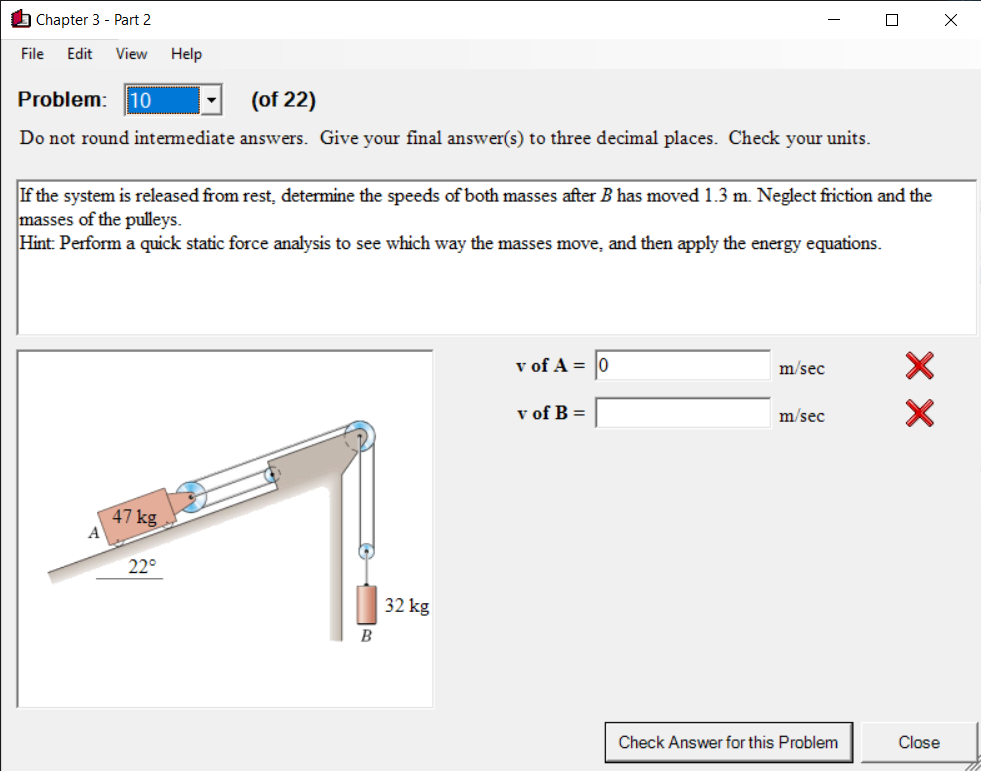 Chapter 3 - Part 2

File Edit View Help

Problem: 10 (of 22)

Do not round intermediate answers. Give your final answer(s) to three decimal places. Check your units.

If the system is released from rest, determine the speeds of both masses after $B$ has moved 1.3 m. Neglect friction and the masses of the pulleys.
Hint: Perform a quick static force analysis to see which way the masses move, and then apply the energy equations.

47 kg
A
22°
32 kg
B

v of A = 0 m/sec
v of B = m/sec

Check Answer for this Problem
Close