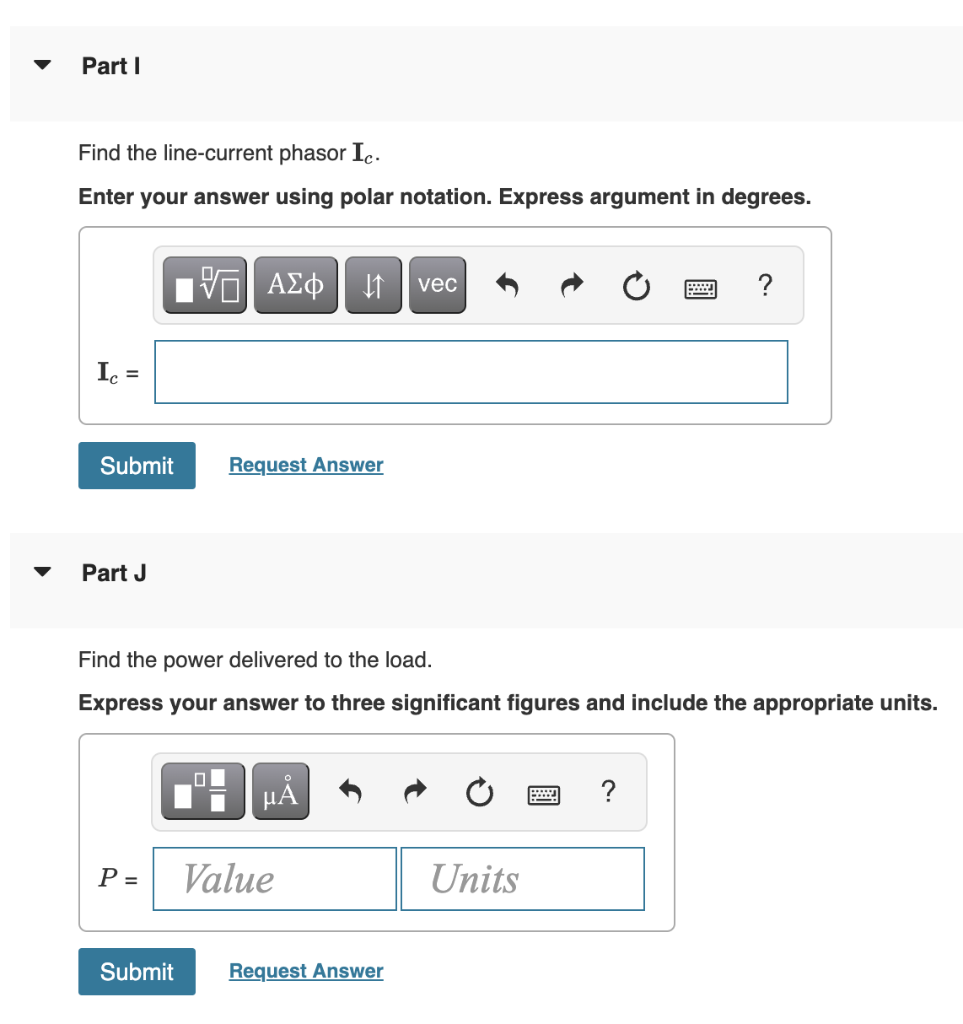 Part I

Find the line-current phasor $\mathbf{I}_c$.

Enter your answer using polar notation. Express argument in degrees.

ΑΣφ vec ?

$\mathbf{I}_c$ =

Submit Request Answer

Part J

Find the power delivered to the load.

Express your answer to three significant figures and include the appropriate units.

μÅ ?

$P$ = Value Units

Submit Request Answer