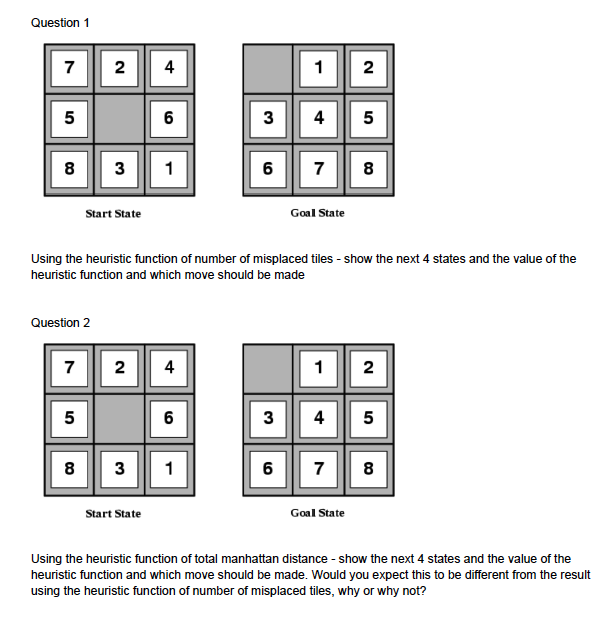 Question 1

| 7 | 2 | 4 |
|---|---|---|
| 5 |  | 6 |
| 8 | 3 | 1 |

Start State

|  | 1 | 2 |
|---|---|---|
| 3 | 4 | 5 |
| 6 | 7 | 8 |

Goal State

Using the heuristic function of number of misplaced tiles - show the next 4 states and the value of the heuristic function and which move should be made

Question 2

| 7 | 2 | 4 |
|---|---|---|
| 5 |  | 6 |
| 8 | 3 | 1 |

Start State

|  | 1 | 2 |
|---|---|---|
| 3 | 4 | 5 |
| 6 | 7 | 8 |

Goal State

Using the heuristic function of total manhattan distance - show the next 4 states and the value of the heuristic function and which move should be made. Would you expect this to be different from the result using the heuristic function of number of misplaced tiles, why or why not?