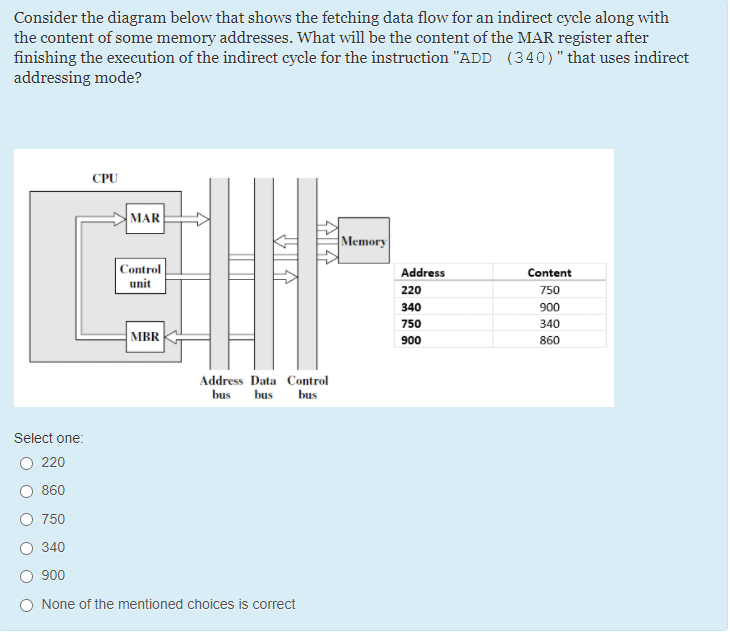 Consider the diagram below that shows the fetching data flow for an indirect cycle along with the content of some memory addresses. What will be the content of the MAR register after finishing the execution of the indirect cycle for the instruction "ADD (340)" that uses indirect addressing mode?

CPU

MAR

Control unit

MBR

Memory

Address bus Data bus Control bus

| Address | Content |
|---|---|
| 220 | 750 |
| 340 | 900 |
| 750 | 340 |
| 900 | 860 |

Select one:
220
860
750
340
900
None of the mentioned choices is correct