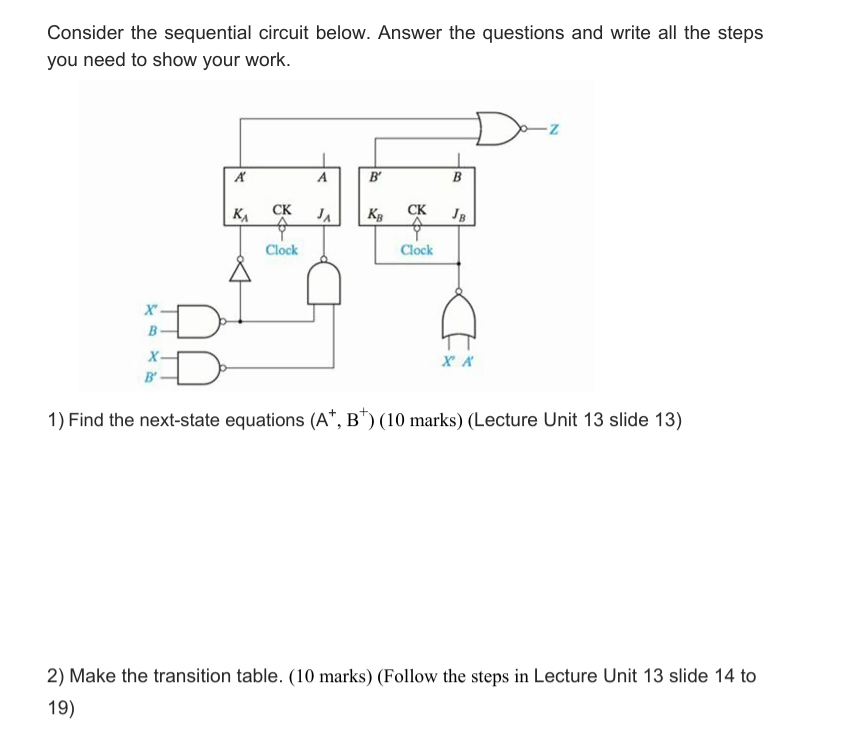 Consider the sequential circuit below. Answer the questions and write all the steps you need to show your work.

Z

A'

A

B'

B

$K_A$

CK

$J_A$

$K_B$

CK

$J_B$

Clock

Clock

X'

B

X

B'

X' A'

1) Find the next-state equations ($A^+$, $B^+$) (10 marks) (Lecture Unit 13 slide 13)

2) Make the transition table. (10 marks) (Follow the steps in Lecture Unit 13 slide 14 to 19)