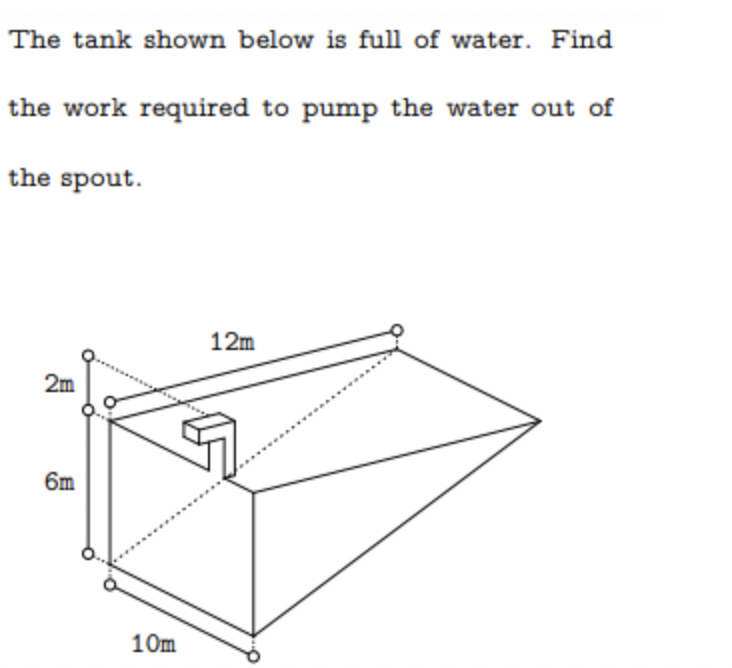 The tank shown below is full of water. Find the work required to pump the water out of the spout.

12m
2m
6m
10m