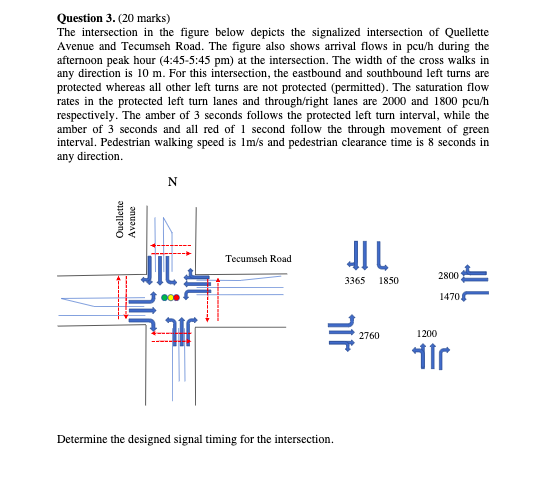 **Question 3.** (20 marks)
The intersection in the figure below depicts the signalized intersection of Quellette Avenue and Tecumseh Road. The figure also shows arrival flows in pcu/h during the afternoon peak hour (4:45-5:45 pm) at the intersection. The width of the cross walks in any direction is 10 m. For this intersection, the eastbound and southbound left turns are protected whereas all other left turns are not protected (permitted). The saturation flow rates in the protected left turn lanes and through/right lanes are 2000 and 1800 pcu/h respectively. The amber of 3 seconds follows the protected left turn interval, while the amber of 3 seconds and all red of 1 second follow the through movement of green interval. Pedestrian walking speed is 1m/s and pedestrian clearance time is 8 seconds in any direction.

N

Ouellette Avenue

Tecumseh Road

3365 1850

2800

1470

2760

1200

Determine the designed signal timing for the intersection.