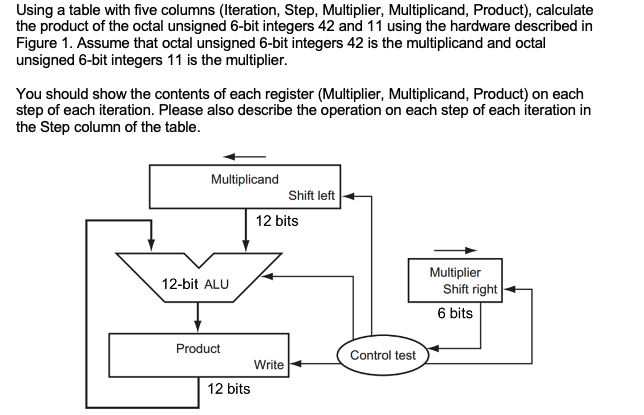 Using a table with five columns (Iteration, Step, Multiplier, Multiplicand, Product), calculate the product of the octal unsigned 6-bit integers 42 and 11 using the hardware described in Figure 1. Assume that octal unsigned 6-bit integers 42 is the multiplicand and octal unsigned 6-bit integers 11 is the multiplier.

You should show the contents of each register (Multiplier, Multiplicand, Product) on each step of each iteration. Please also describe the operation on each step of each iteration in the Step column of the table.

Multiplicand
Shift left
12 bits
12-bit ALU
Multiplier
Shift right
6 bits
Product
Write
Control test
12 bits