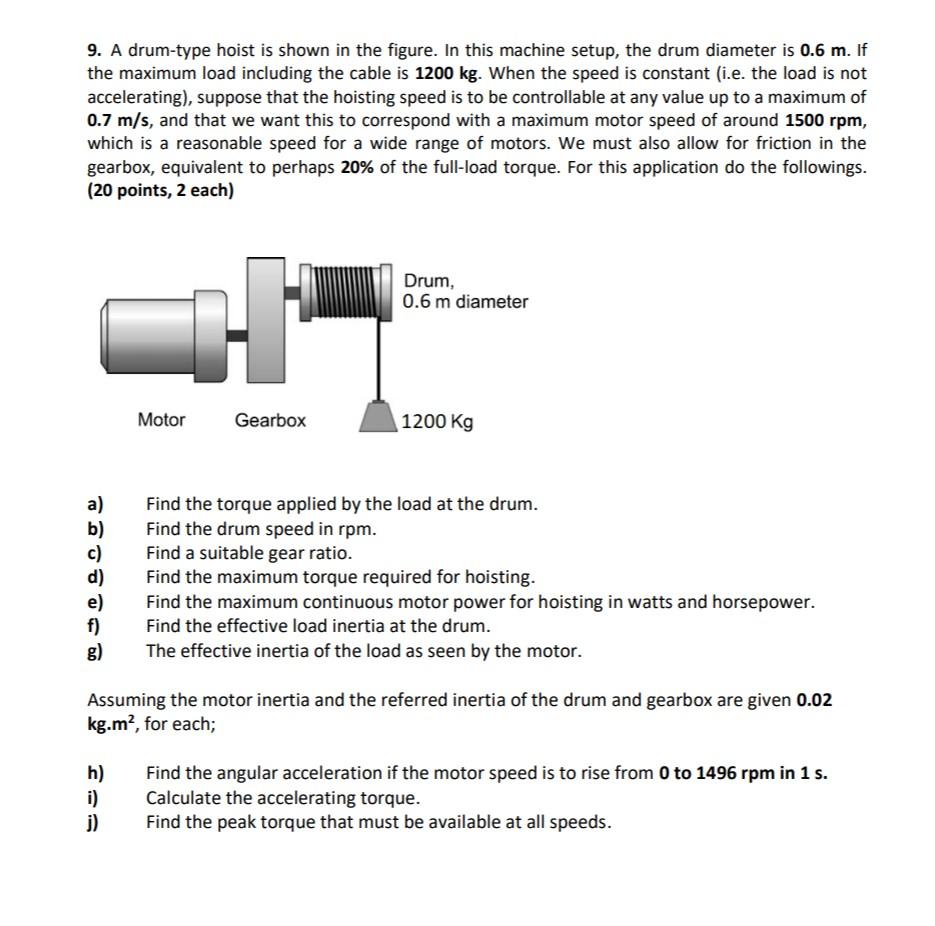 9. A drum-type hoist is shown in the figure. In this machine setup, the drum diameter is 0.6 m. If the maximum load including the cable is 1200 kg. When the speed is constant (i.e. the load is not accelerating), suppose that the hoisting speed is to be controllable at any value up to a maximum of 0.7 m/s, and that we want this to correspond with a maximum motor speed of around 1500 rpm, which is a reasonable speed for a wide range of motors. We must also allow for friction in the gearbox, equivalent to perhaps 20% of the full-load torque. For this application do the followings. (20 points, 2 each)

Drum,
0.6 m diameter

Motor

Gearbox

1200 Kg

a) Find the torque applied by the load at the drum.
b) Find the drum speed in rpm.
c) Find a suitable gear ratio.
d) Find the maximum torque required for hoisting.
e) Find the maximum continuous motor power for hoisting in watts and horsepower.
f) Find the effective load inertia at the drum.
g) The effective inertia of the load as seen by the motor.

Assuming the motor inertia and the referred inertia of the drum and gearbox are given 0.02 kg.m$^2$, for each;

h) Find the angular acceleration if the motor speed is to rise from 0 to 1496 rpm in 1 s.
i) Calculate the accelerating torque.
j) Find the peak torque that must be available at all speeds.