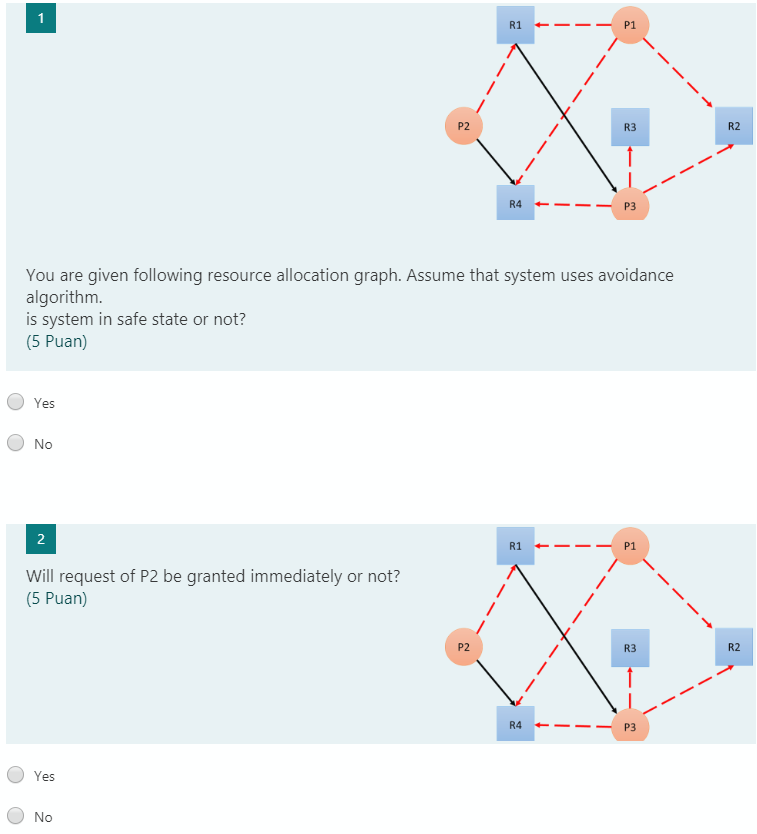 1

R1
P1
P2
R3
R2
R4
P3

You are given following resource allocation graph. Assume that system uses avoidance algorithm.
is system in safe state or not?
(5 Puan)

Yes

No

2

Will request of P2 be granted immediately or not?
(5 Puan)

R1
P1
P2
R3
R2
R4
P3

Yes

No