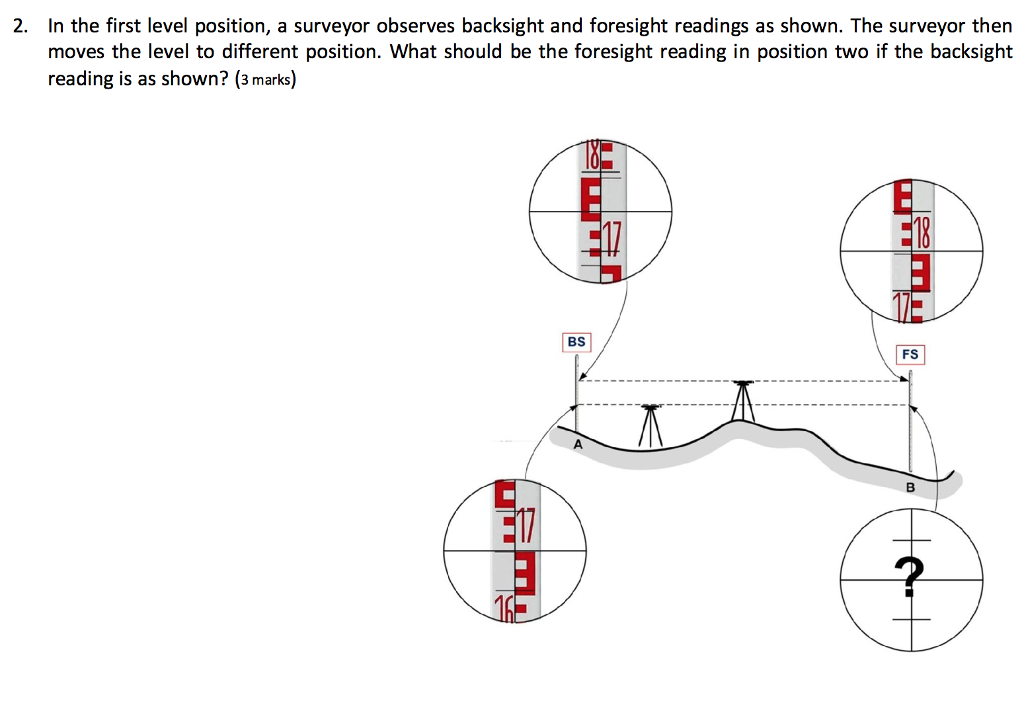 2. In the first level position, a surveyor observes backsight and foresight readings as shown. The surveyor then moves the level to different position. What should be the foresight reading in position two if the backsight reading is as shown? (3 marks)

18
17

18
17

BS

FS

A

B

17
16

?