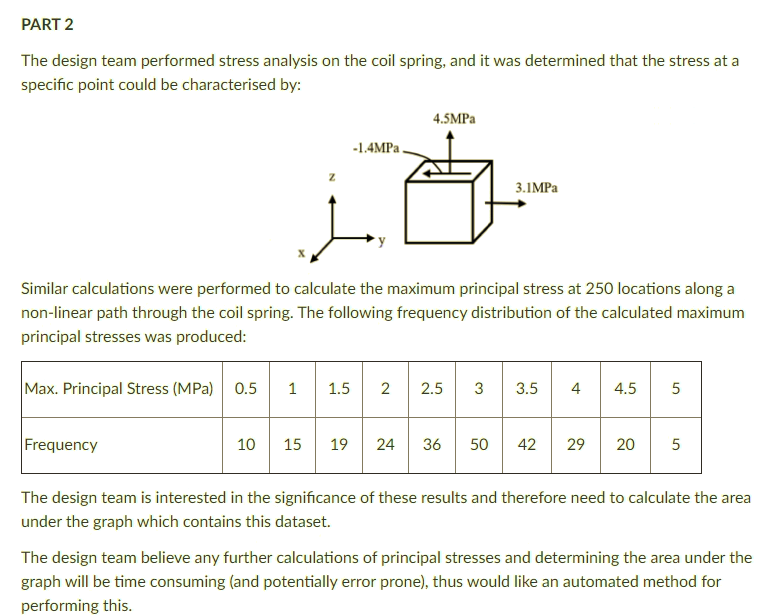 PART 2

The design team performed stress analysis on the coil spring, and it was determined that the stress at a specific point could be characterised by:

4.5MPa
-1.4MPa
z
3.1MPa
y
x

Similar calculations were performed to calculate the maximum principal stress at 250 locations along a non-linear path through the coil spring. The following frequency distribution of the calculated maximum principal stresses was produced:

| Max. Principal Stress (MPa) | 0.5 | 1 | 1.5 | 2 | 2.5 | 3 | 3.5 | 4 | 4.5 | 5 |
|---|---|---|---|---|---|---|---|---|---|---|
| Frequency | 10 | 15 | 19 | 24 | 36 | 50 | 42 | 29 | 20 | 5 |

The design team is interested in the significance of these results and therefore need to calculate the area under the graph which contains this dataset.

The design team believe any further calculations of principal stresses and determining the area under the graph will be time consuming (and potentially error prone), thus would like an automated method for performing this.