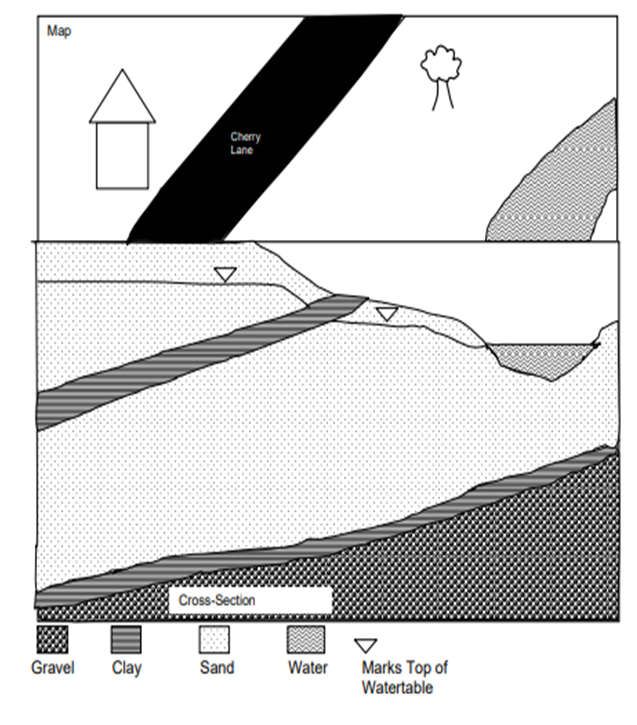 Map

Cherry Lane

Cross-Section

Gravel
Clay
Sand
Water
Marks Top of Watertable