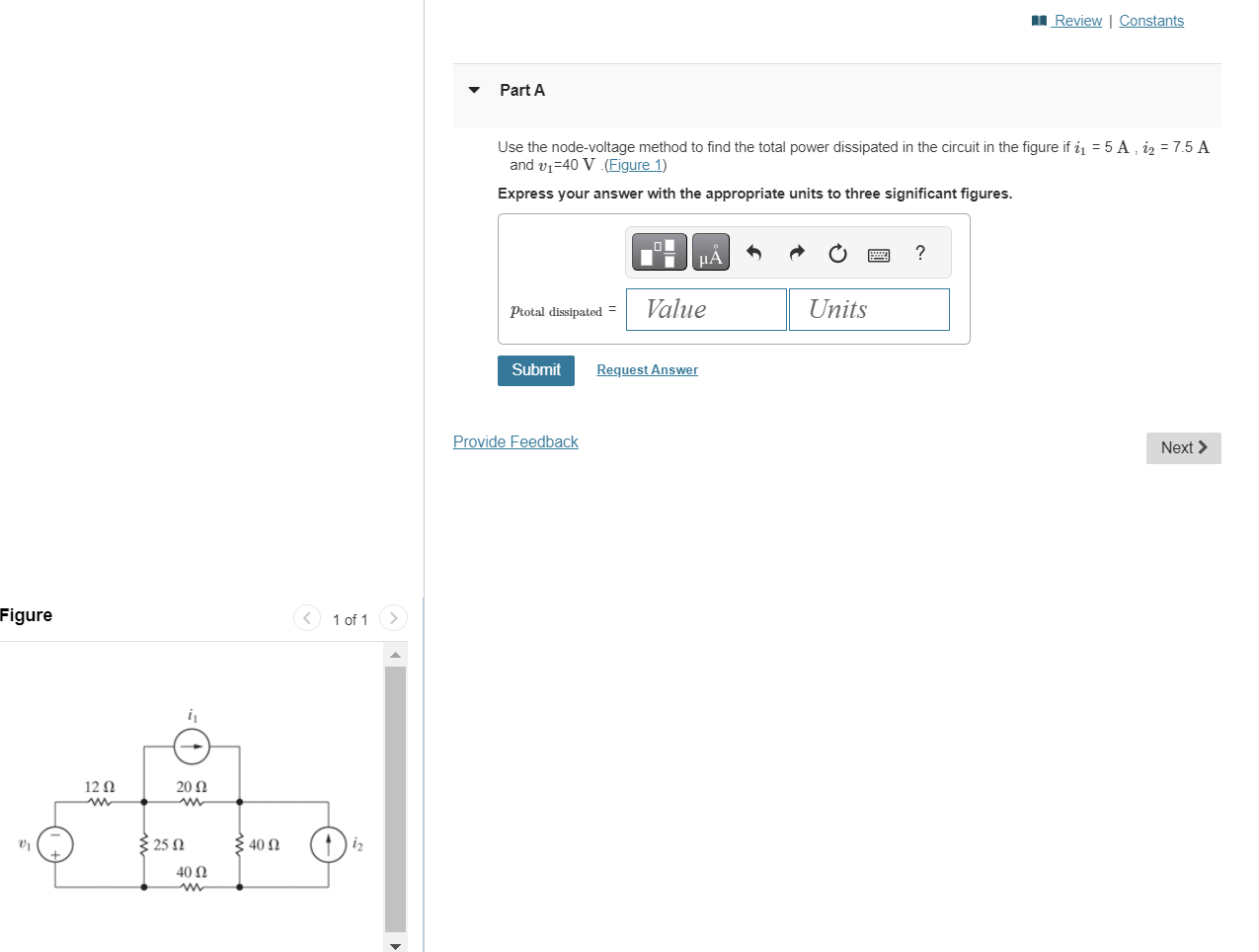 Review | Constants

Part A

Use the node-voltage method to find the total power dissipated in the circuit in the figure if $i_1$ = 5 A , $i_2$ = 7.5 A and $v_1$=40 V .(Figure 1)

Express your answer with the appropriate units to three significant figures.

μÅ ?

$p_{\text{total dissipated}}$ = Value Units

Submit Request Answer

Provide Feedback

Next

Figure

1 of 1

$i_1$

12 Ω 20 Ω

$v_1$ 25 Ω 40 Ω $i_2$

40 Ω