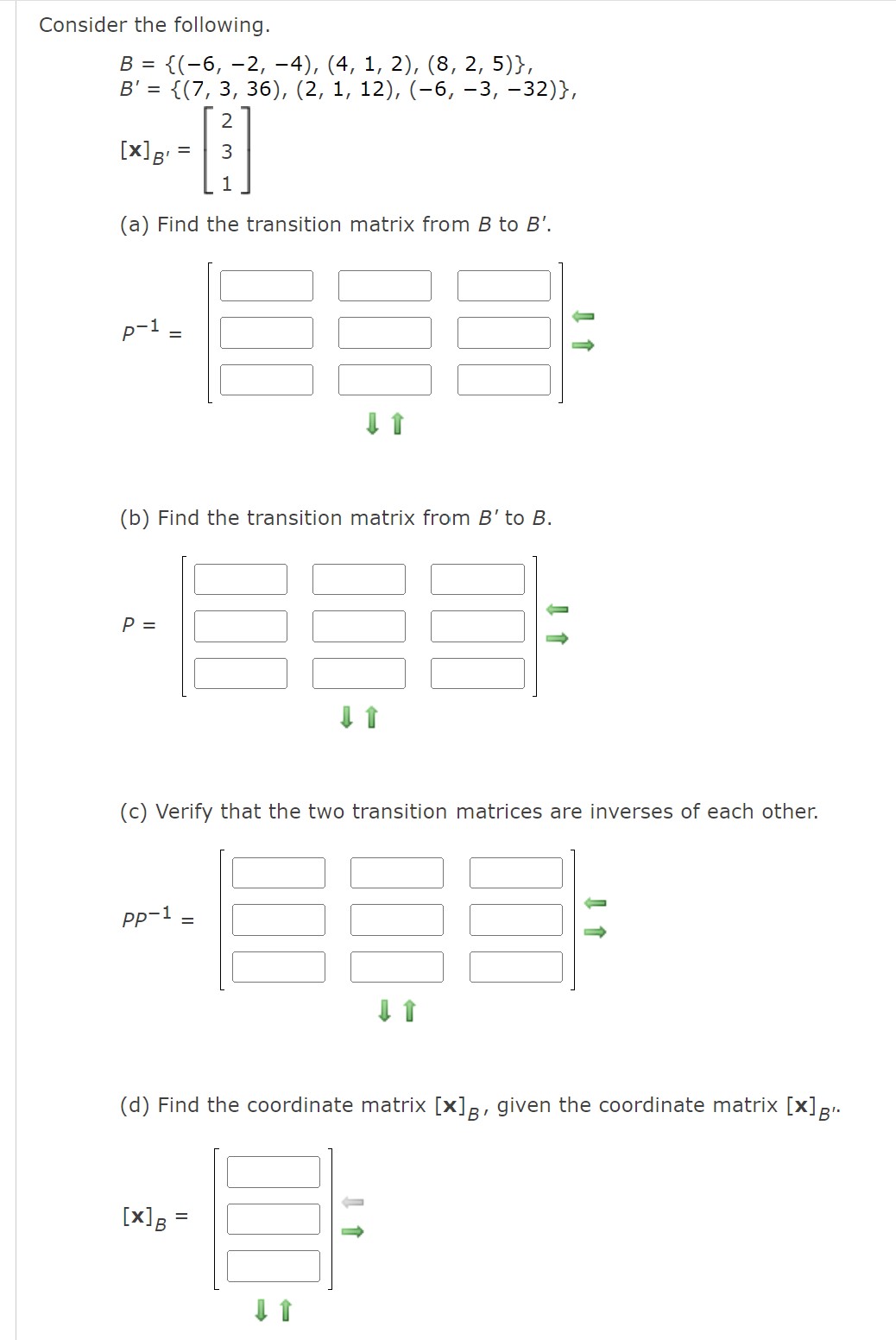 Consider the following.

$B = \{(-6, -2, -4), (4, 1, 2), (8, 2, 5)\},$
$B' = \{(7, 3, 36), (2, 1, 12), (-6, -3, -32)\},$
$[\mathbf{x}]_{B'} = \begin{bmatrix} 2 \\ 3 \\ 1 \end{bmatrix}$

(a) Find the transition matrix from $B$ to $B'$.

$P^{-1} =$

(b) Find the transition matrix from $B'$ to $B$.

$P =$

(c) Verify that the two transition matrices are inverses of each other.

$PP^{-1} =$

(d) Find the coordinate matrix $[\mathbf{x}]_B$, given the coordinate matrix $[\mathbf{x}]_{B'}$.

$[\mathbf{x}]_B =$