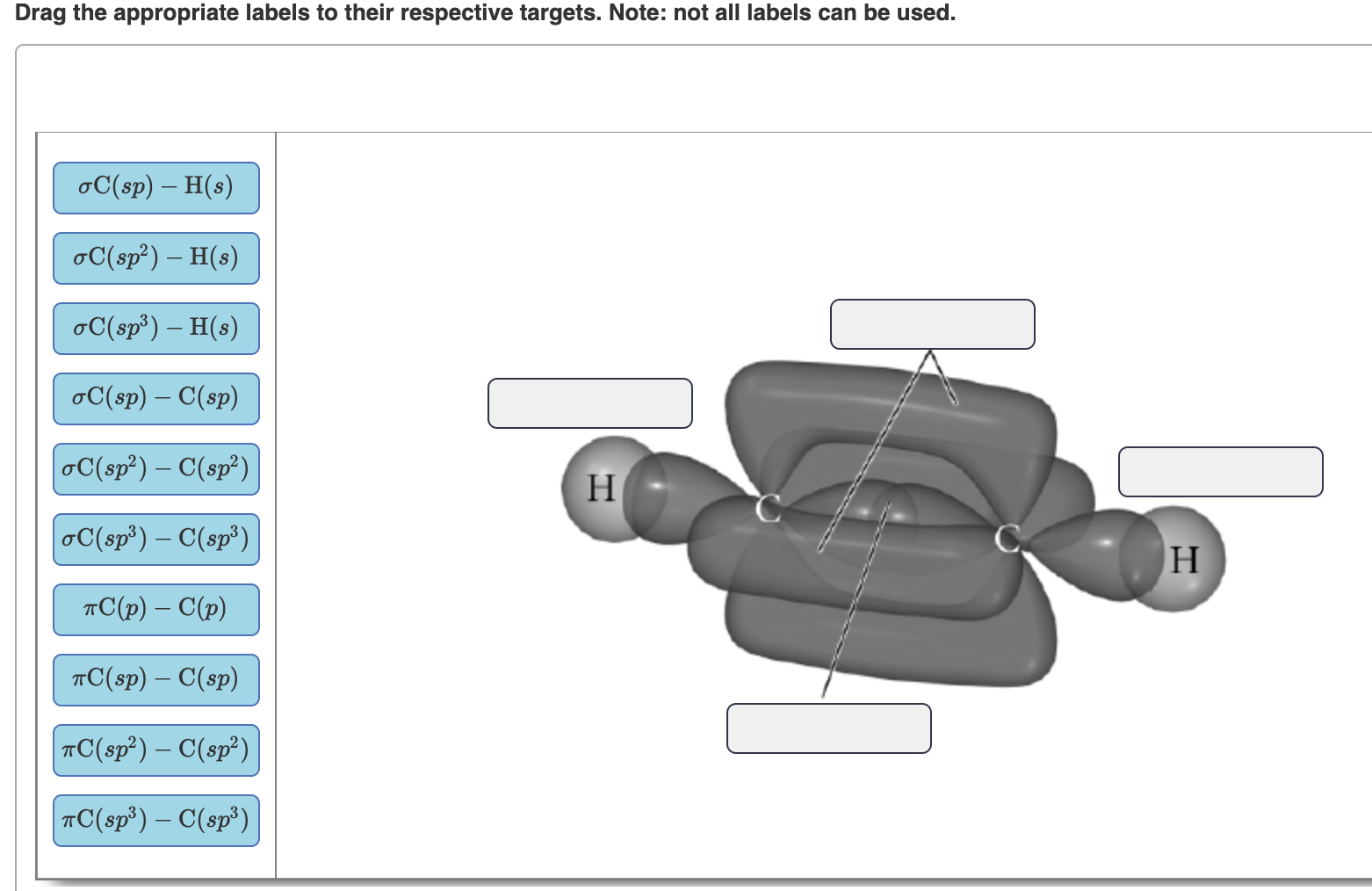 Drag the appropriate labels to their respective targets. Note: not all labels can be used.

$\sigma C(sp) - H(s)$

$\sigma C(sp^2) - H(s)$

$\sigma C(sp^3) - H(s)$

$\sigma C(sp) - C(sp)$

$\sigma C(sp^2) - C(sp^2)$

$\sigma C(sp^3) - C(sp^3)$

$\pi C(p) - C(p)$

$\pi C(sp) - C(sp)$

$\pi C(sp^2) - C(sp^2)$

$\pi C(sp^3) - C(sp^3)$

H

C

C

H