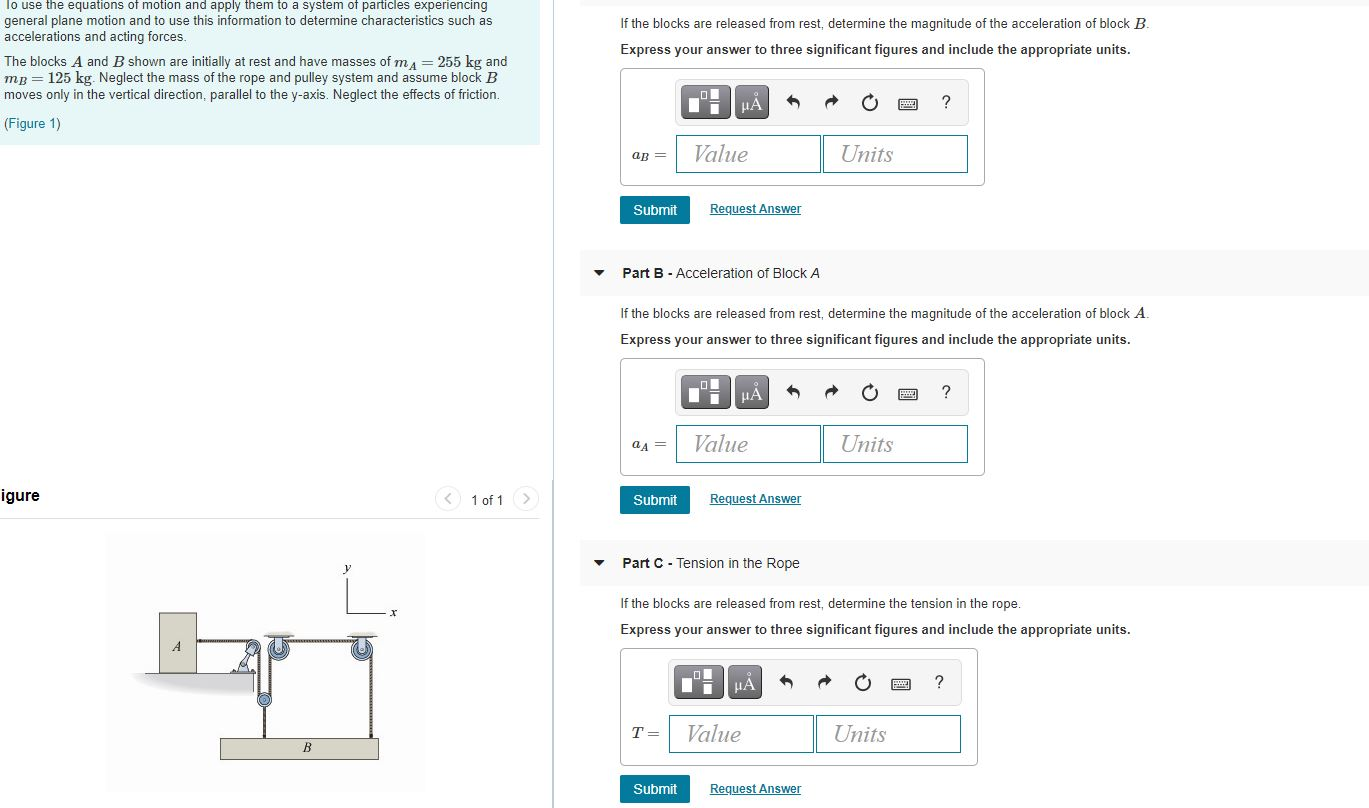 To use the equations of motion and apply them to a system of particles experiencing general plane motion and to use this information to determine characteristics such as accelerations and acting forces.

The blocks $A$ and $B$ shown are initially at rest and have masses of $m_A = 255$ kg and $m_B = 125$ kg. Neglect the mass of the rope and pulley system and assume block $B$ moves only in the vertical direction, parallel to the y-axis. Neglect the effects of friction.

(Figure 1)

igure

1 of 1

y

x

A

B

If the blocks are released from rest, determine the magnitude of the acceleration of block $B$.

Express your answer to three significant figures and include the appropriate units.

μÅ ?

$a_B =$ Value Units

Submit Request Answer

Part B - Acceleration of Block A

If the blocks are released from rest, determine the magnitude of the acceleration of block $A$.

Express your answer to three significant figures and include the appropriate units.

μÅ ?

$a_A =$ Value Units

Submit Request Answer

Part C - Tension in the Rope

If the blocks are released from rest, determine the tension in the rope.

Express your answer to three significant figures and include the appropriate units.

μÅ ?

$T =$ Value Units

Submit Request Answer