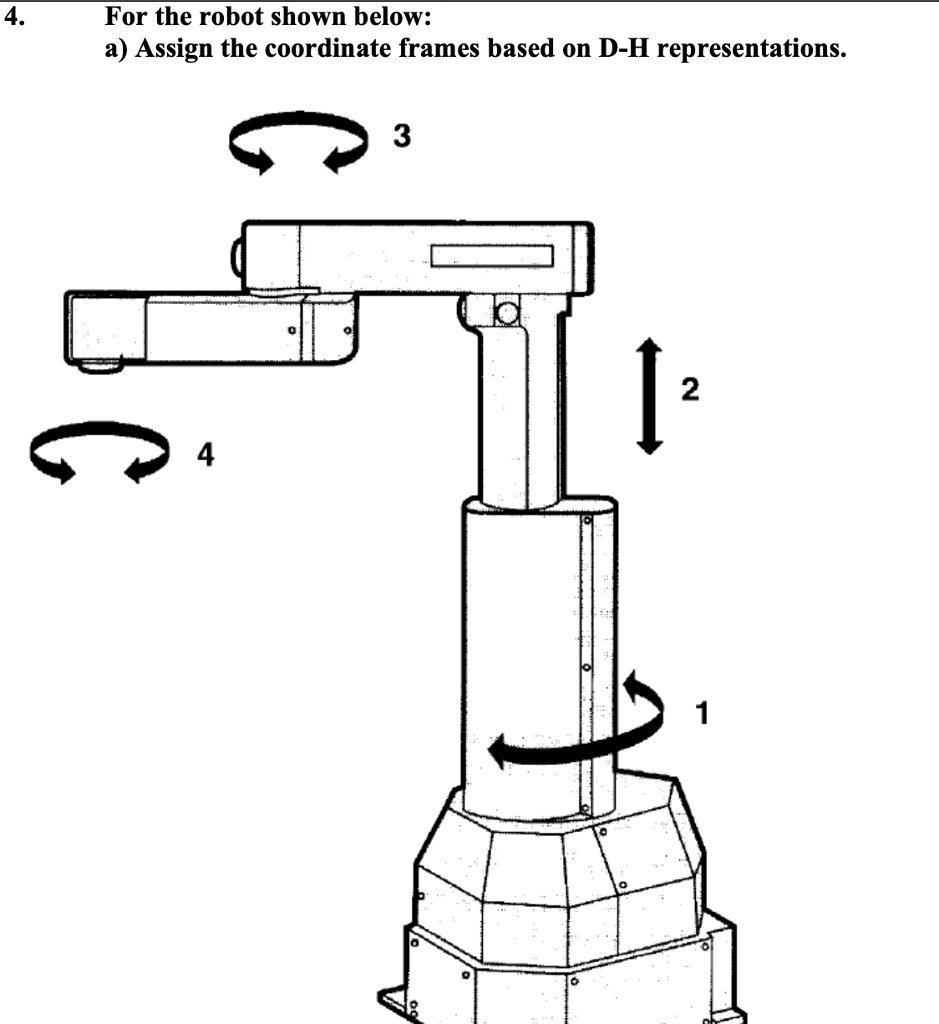 4. For the robot shown below:
a) Assign the coordinate frames based on D-H representations.

3

2

4

1