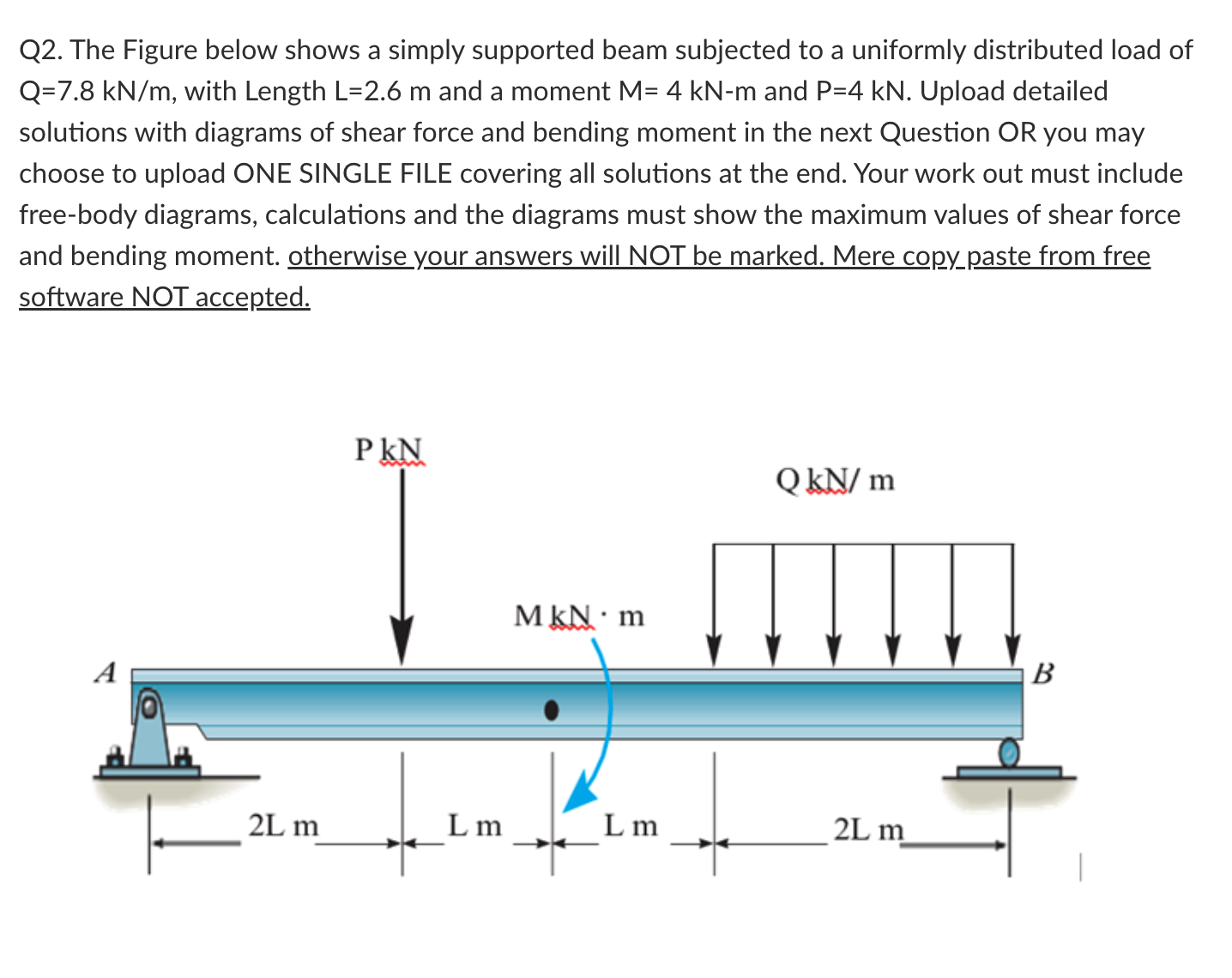 Q2. The Figure below shows a simply supported beam subjected to a uniformly distributed load of Q=7.8 kN/m, with Length L=2.6 m and a moment M= 4 kN-m and P=4 kN. Upload detailed solutions with diagrams of shear force and bending moment in the next Question OR you may choose to upload ONE SINGLE FILE covering all solutions at the end. Your work out must include free-body diagrams, calculations and the diagrams must show the maximum values of shear force and bending moment. otherwise your answers will NOT be marked. Mere copy paste from free software NOT accepted.

P kN

Q kN/ m

M kN · m

A

B

2L m

L m

L m

2L m