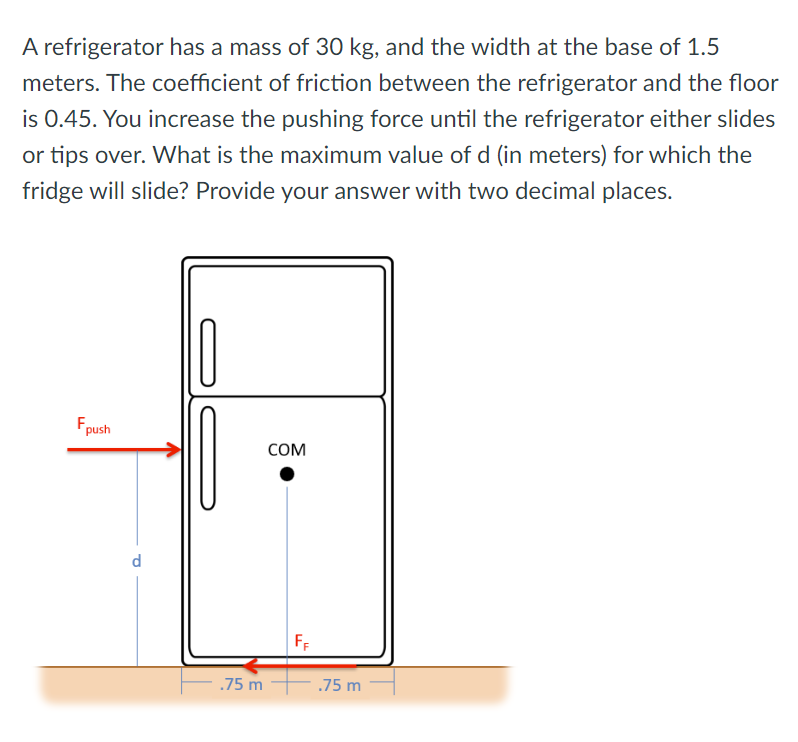 A refrigerator has a mass of 30 kg, and the width at the base of 1.5 meters. The coefficient of friction between the refrigerator and the floor is 0.45. You increase the pushing force until the refrigerator either slides or tips over. What is the maximum value of d (in meters) for which the fridge will slide? Provide your answer with two decimal places.

$F_{push}$

COM

d

$F_F$

.75 m

.75 m