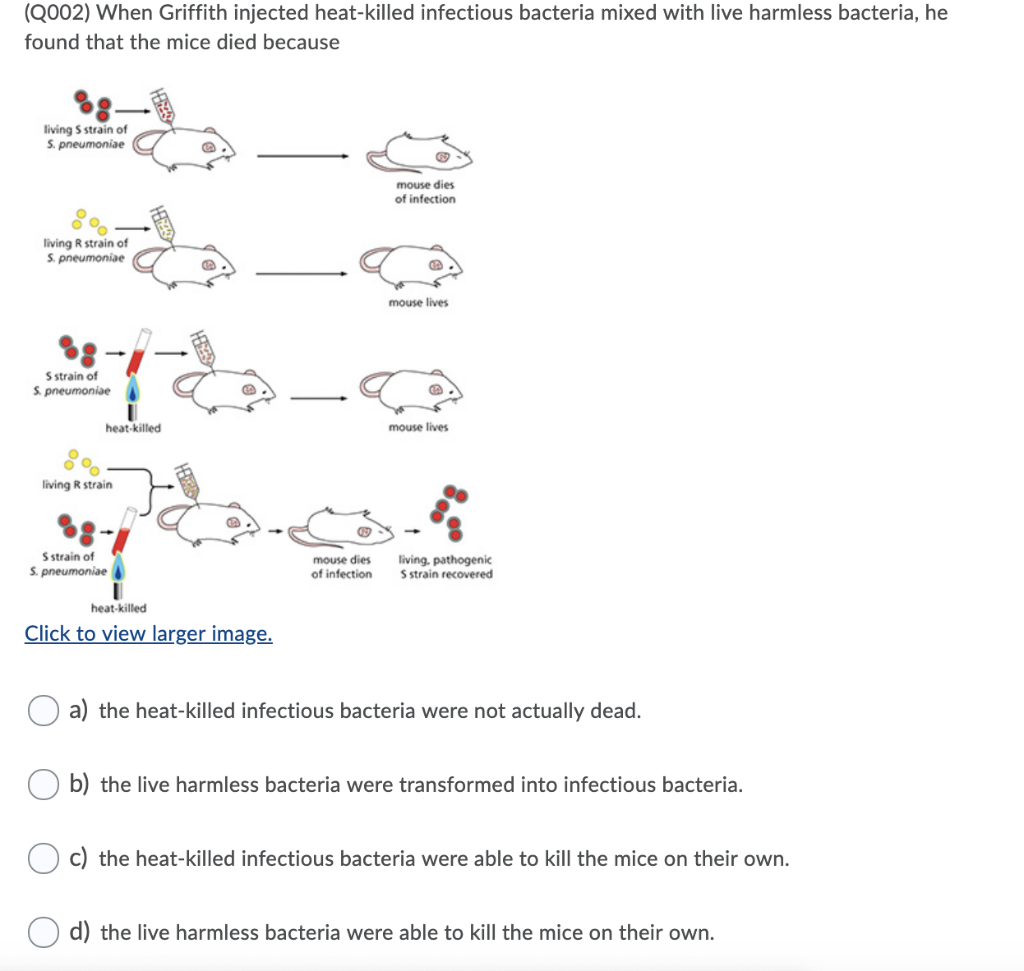 (Q002) When Griffith injected heat-killed infectious bacteria mixed with live harmless bacteria, he found that the mice died because

living S strain of S. pneumoniae

mouse dies of infection

living R strain of S. pneumoniae

mouse lives

S strain of S. pneumoniae

heat-killed

mouse lives

living R strain

S strain of S. pneumoniae

heat-killed

mouse dies of infection

living, pathogenic S strain recovered

Click to view larger image.

a) the heat-killed infectious bacteria were not actually dead.

b) the live harmless bacteria were transformed into infectious bacteria.

c) the heat-killed infectious bacteria were able to kill the mice on their own.

d) the live harmless bacteria were able to kill the mice on their own.