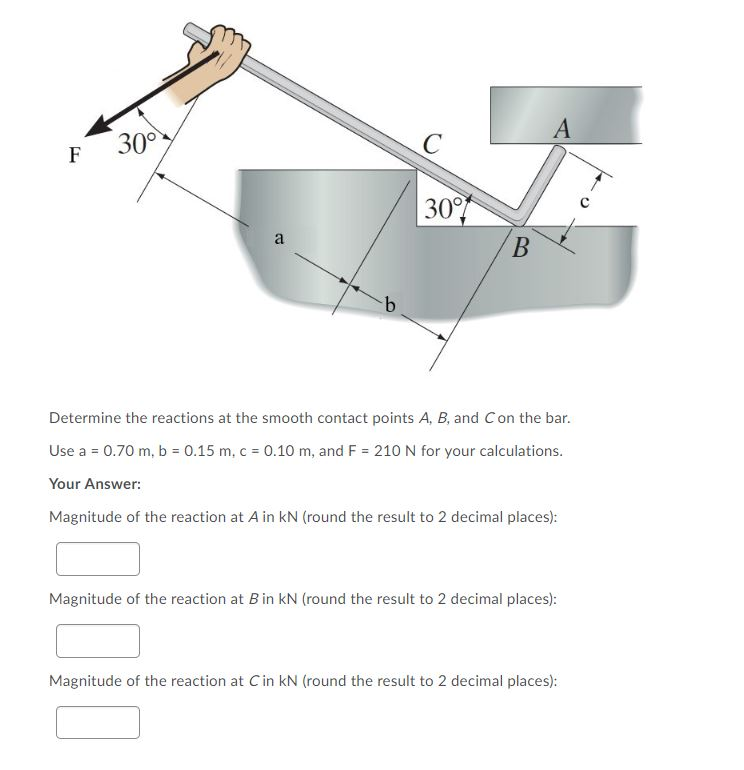 F
30°
C
A
30°
c
a
B
b

Determine the reactions at the smooth contact points A, B, and C on the bar.

Use a = 0.70 m, b = 0.15 m, c = 0.10 m, and F = 210 N for your calculations.

Your Answer:

Magnitude of the reaction at A in kN (round the result to 2 decimal places):

Magnitude of the reaction at B in kN (round the result to 2 decimal places):

Magnitude of the reaction at C in kN (round the result to 2 decimal places):