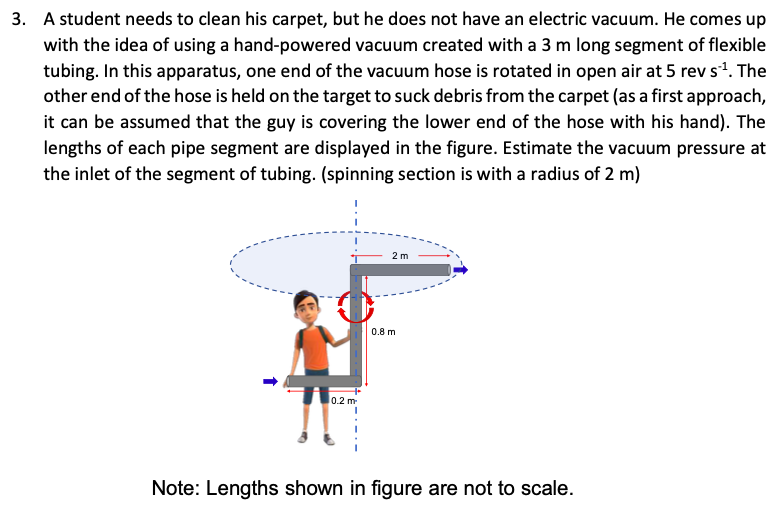 3. A student needs to clean his carpet, but he does not have an electric vacuum. He comes up with the idea of using a hand-powered vacuum created with a 3 m long segment of flexible tubing. In this apparatus, one end of the vacuum hose is rotated in open air at 5 rev $s^{-1}$. The other end of the hose is held on the target to suck debris from the carpet (as a first approach, it can be assumed that the guy is covering the lower end of the hose with his hand). The lengths of each pipe segment are displayed in the figure. Estimate the vacuum pressure at the inlet of the segment of tubing. (spinning section is with a radius of 2 m)

2 m

0.8 m

0.2 m

Note: Lengths shown in figure are not to scale.