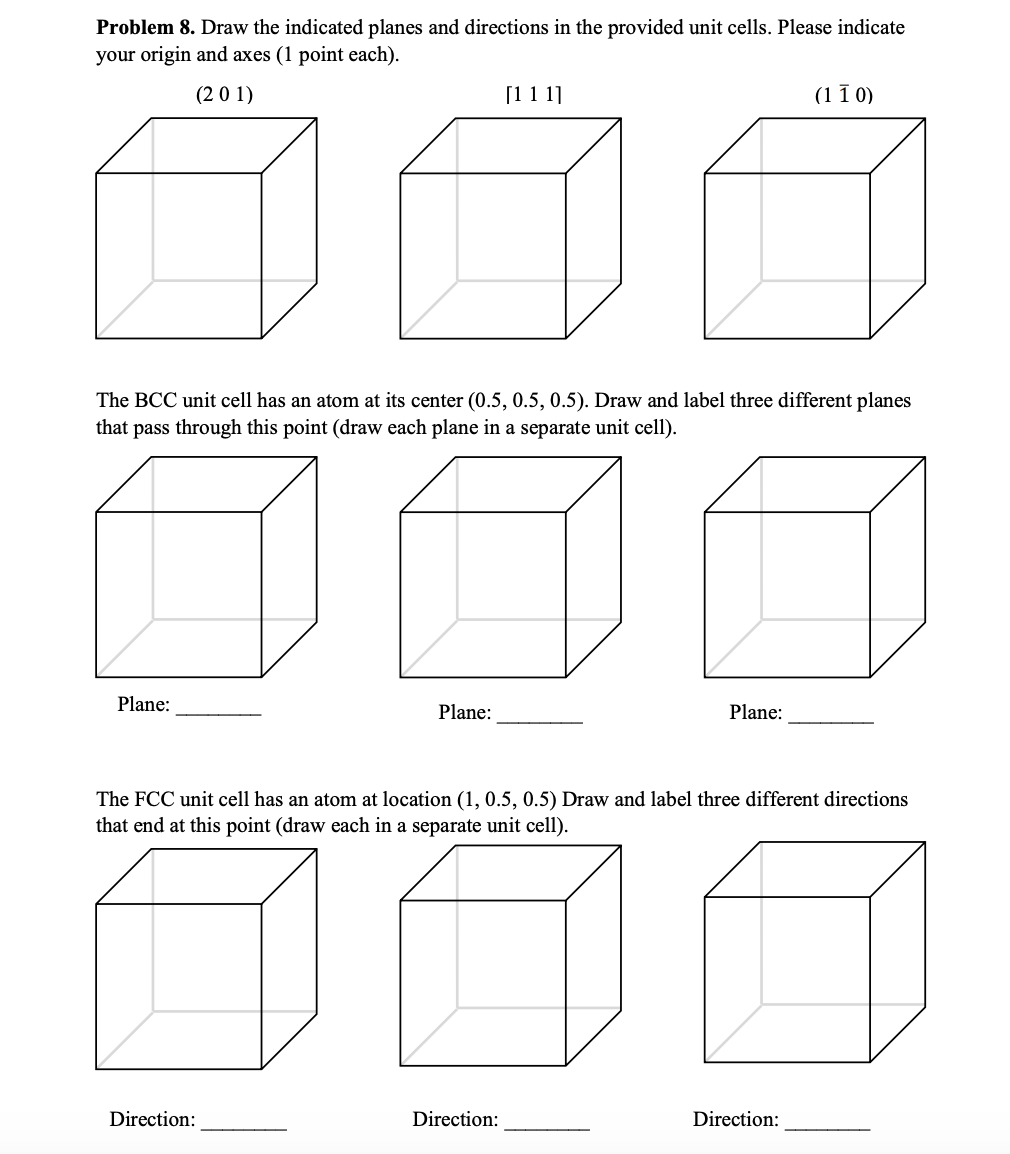 **Problem 8.** Draw the indicated planes and directions in the provided unit cells. Please indicate your origin and axes (1 point each).

(2 0 1)  [1 1 1]  $(1\ \bar{1}\ 0)$

The BCC unit cell has an atom at its center (0.5, 0.5, 0.5). Draw and label three different planes that pass through this point (draw each plane in a separate unit cell).

Plane: ________  Plane: ________  Plane: ________

The FCC unit cell has an atom at location (1, 0.5, 0.5) Draw and label three different directions that end at this point (draw each in a separate unit cell).

Direction: ________  Direction: ________  Direction: ________