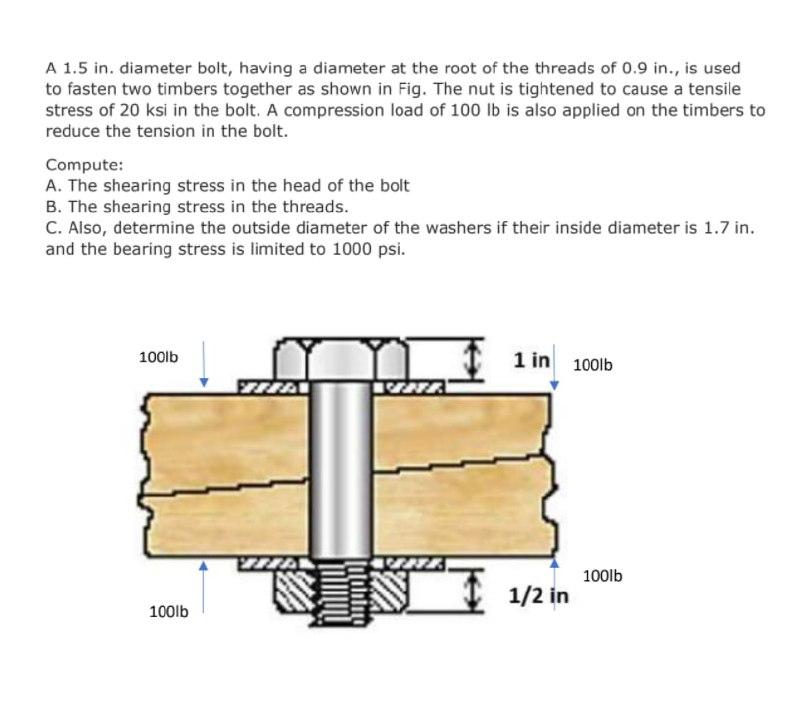 A 1.5 in. diameter bolt, having a diameter at the root of the threads of 0.9 in., is used to fasten two timbers together as shown in Fig. The nut is tightened to cause a tensile stress of 20 ksi in the bolt. A compression load of 100 lb is also applied on the timbers to reduce the tension in the bolt.

Compute:
A. The shearing stress in the head of the bolt
B. The shearing stress in the threads.
C. Also, determine the outside diameter of the washers if their inside diameter is 1.7 in. and the bearing stress is limited to 1000 psi.

100lb
1 in
100lb
100lb
1/2 in
100lb