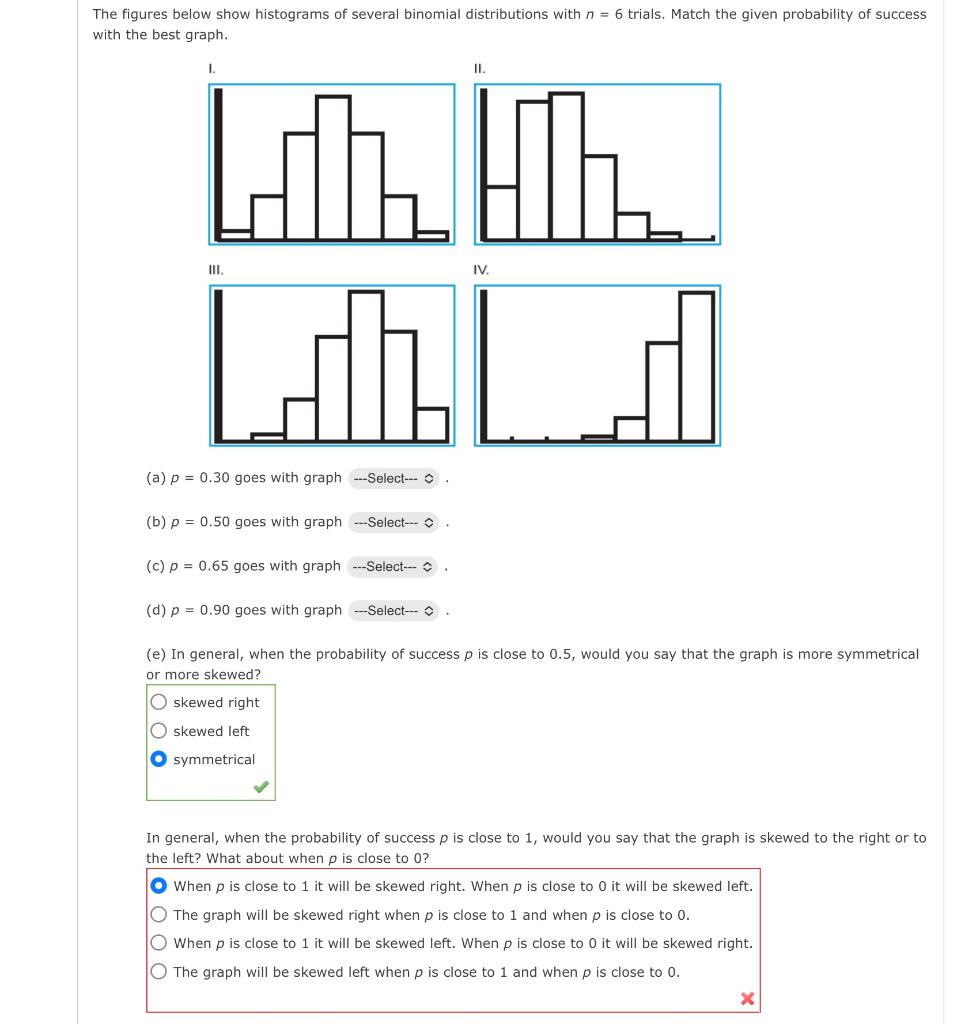 The figures below show histograms of several binomial distributions with $n = 6$ trials. Match the given probability of success with the best graph.

I.

II.

III.

IV.

(a) $p = 0.30$ goes with graph ---Select--- .

(b) $p = 0.50$ goes with graph ---Select--- .

(c) $p = 0.65$ goes with graph ---Select--- .

(d) $p = 0.90$ goes with graph ---Select--- .

(e) In general, when the probability of success $p$ is close to 0.5, would you say that the graph is more symmetrical or more skewed?

skewed right
skewed left
symmetrical

In general, when the probability of success $p$ is close to 1, would you say that the graph is skewed to the right or to the left? What about when $p$ is close to 0?

When $p$ is close to 1 it will be skewed right. When $p$ is close to 0 it will be skewed left.
The graph will be skewed right when $p$ is close to 1 and when $p$ is close to 0.
When $p$ is close to 1 it will be skewed left. When $p$ is close to 0 it will be skewed right.
The graph will be skewed left when $p$ is close to 1 and when $p$ is close to 0.