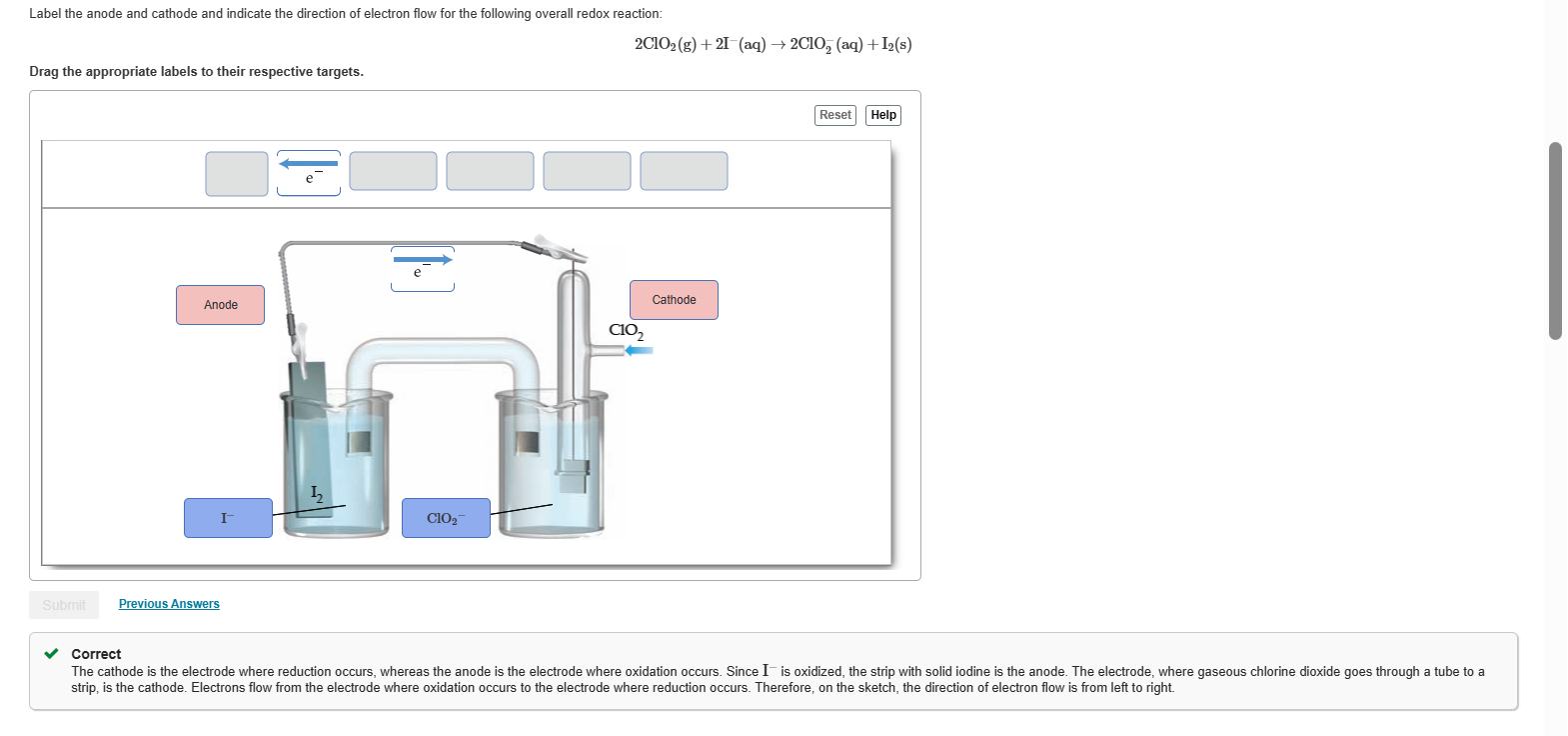 Label the anode and cathode and indicate the direction of electron flow for the following overall redox reaction:

$2ClO_2(g) + 2I^-(aq) \rightarrow 2ClO_2^-(aq) + I_2(s)$

Drag the appropriate labels to their respective targets.

Reset Help

$e^-$

$e^-$

Anode

Cathode

$ClO_2$

$I_2$

$I^-$

$ClO_2^-$

Submit Previous Answers

Correct
The cathode is the electrode where reduction occurs, whereas the anode is the electrode where oxidation occurs. Since $I^-$ is oxidized, the strip with solid iodine is the anode. The electrode, where gaseous chlorine dioxide goes through a tube to a strip, is the cathode. Electrons flow from the electrode where oxidation occurs to the electrode where reduction occurs. Therefore, on the sketch, the direction of electron flow is from left to right.