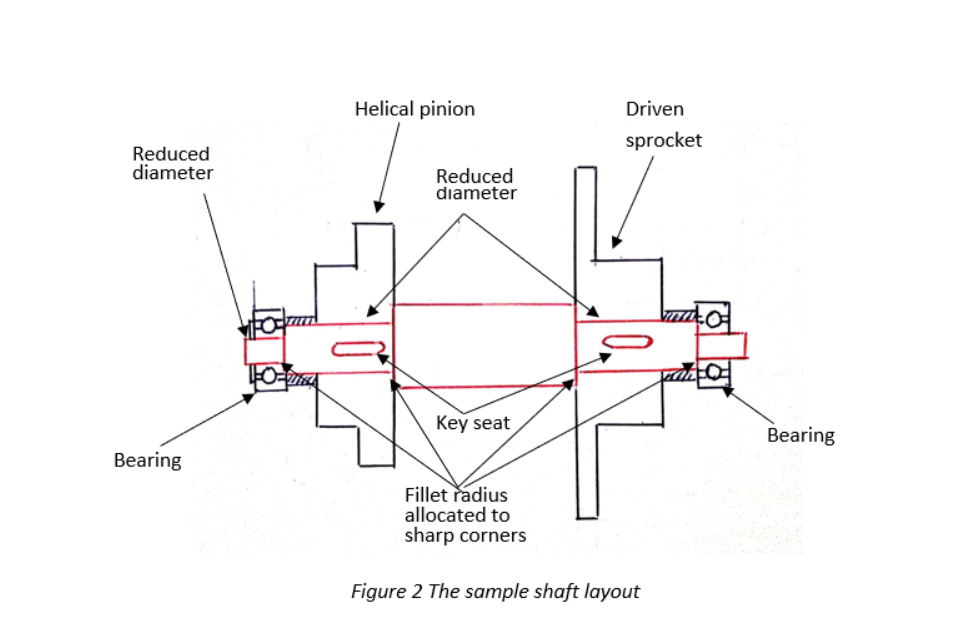 Helical pinion

Driven sprocket

Reduced diameter

Reduced diameter

Key seat

Bearing

Bearing

Fillet radius allocated to sharp corners

Figure 2 The sample shaft layout