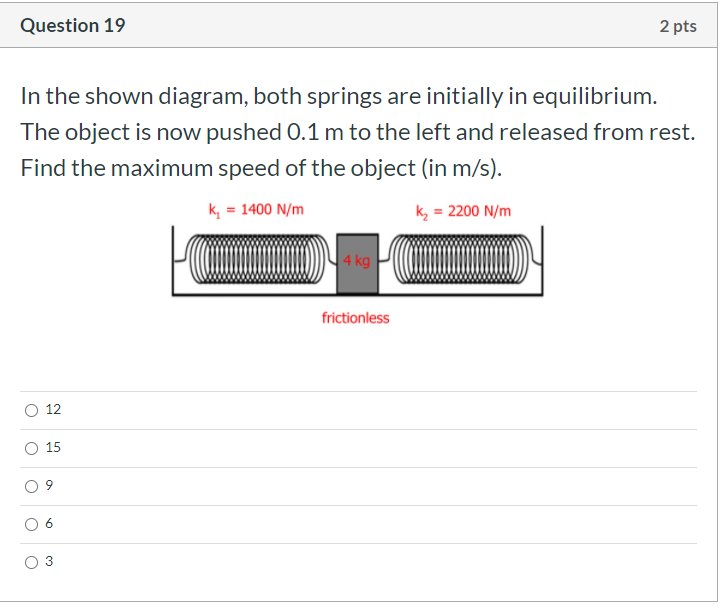 Question 19

2 pts

In the shown diagram, both springs are initially in equilibrium. The object is now pushed 0.1 m to the left and released from rest. Find the maximum speed of the object (in m/s).

$k_1$ = 1400 N/m

$k_2$ = 2200 N/m

4 kg

frictionless

12

15

9

6

3