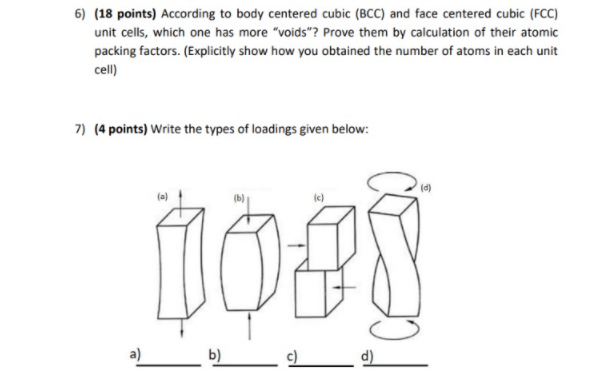 6) **(18 points)** According to body centered cubic (BCC) and face centered cubic (FCC) unit cells, which one has more "voids"? Prove them by calculation of their atomic packing factors. (Explicitly show how you obtained the number of atoms in each unit cell)

7) **(4 points)** Write the types of loadings given below:

(a) (b) (c) (d)

a) ______ b) ______ c) ______ d) ______