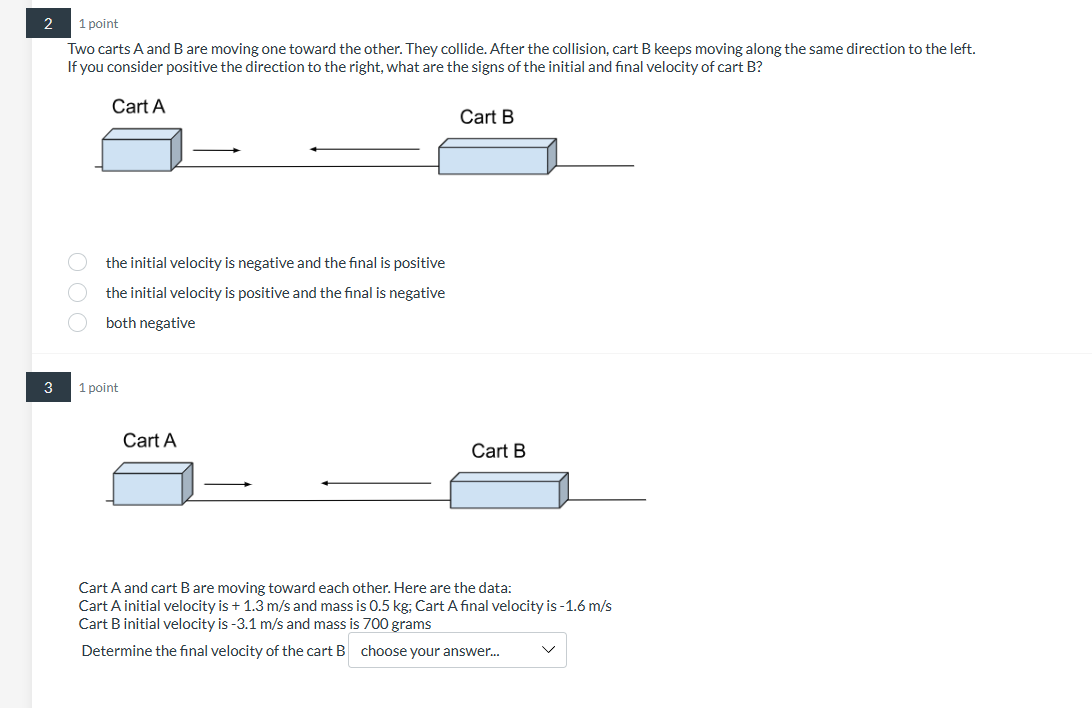 2

1 point

Two carts A and B are moving one toward the other. They collide. After the collision, cart B keeps moving along the same direction to the left. If you consider positive the direction to the right, what are the signs of the initial and final velocity of cart B?

Cart A

Cart B

the initial velocity is negative and the final is positive

the initial velocity is positive and the final is negative

both negative

3

1 point

Cart A

Cart B

Cart A and cart B are moving toward each other. Here are the data:
Cart A initial velocity is + 1.3 m/s and mass is 0.5 kg; Cart A final velocity is -1.6 m/s
Cart B initial velocity is -3.1 m/s and mass is 700 grams

Determine the final velocity of the cart B choose your answer...