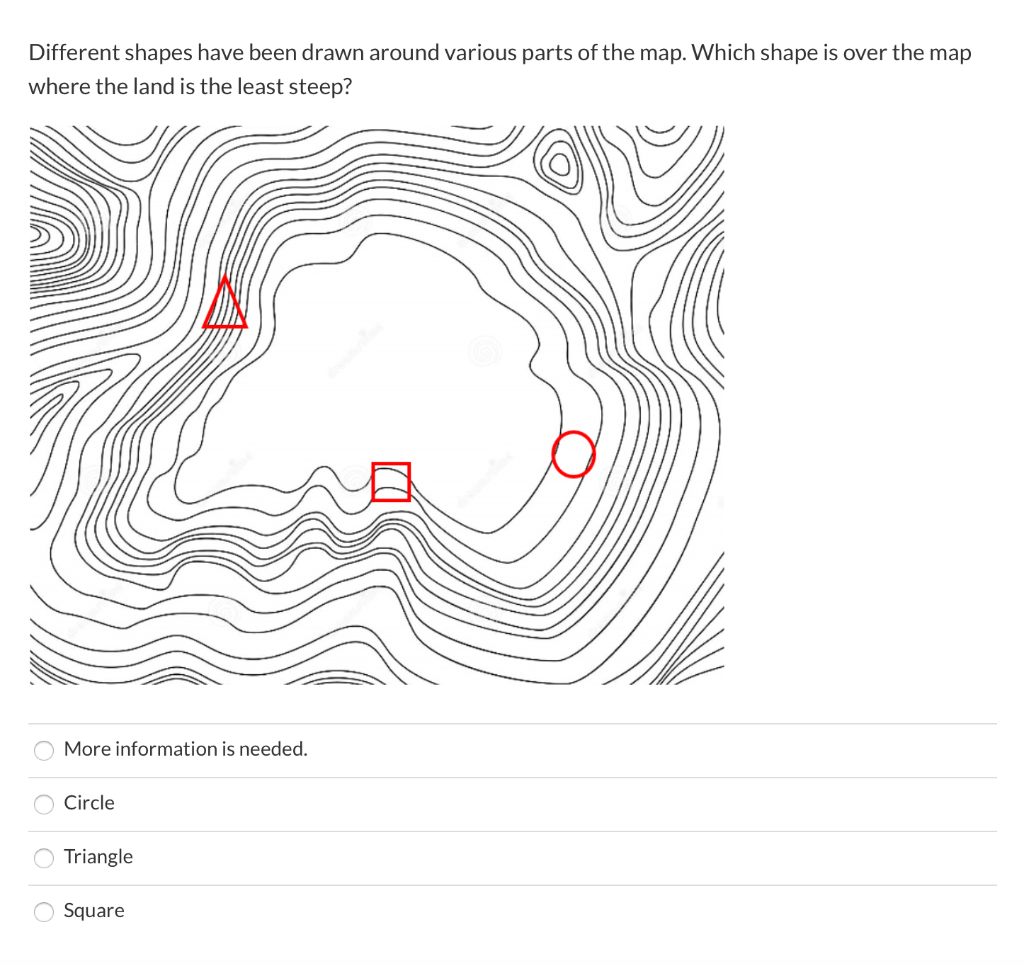 Different shapes have been drawn around various parts of the map. Which shape is over the map where the land is the least steep?

More information is needed.

Circle

Triangle

Square