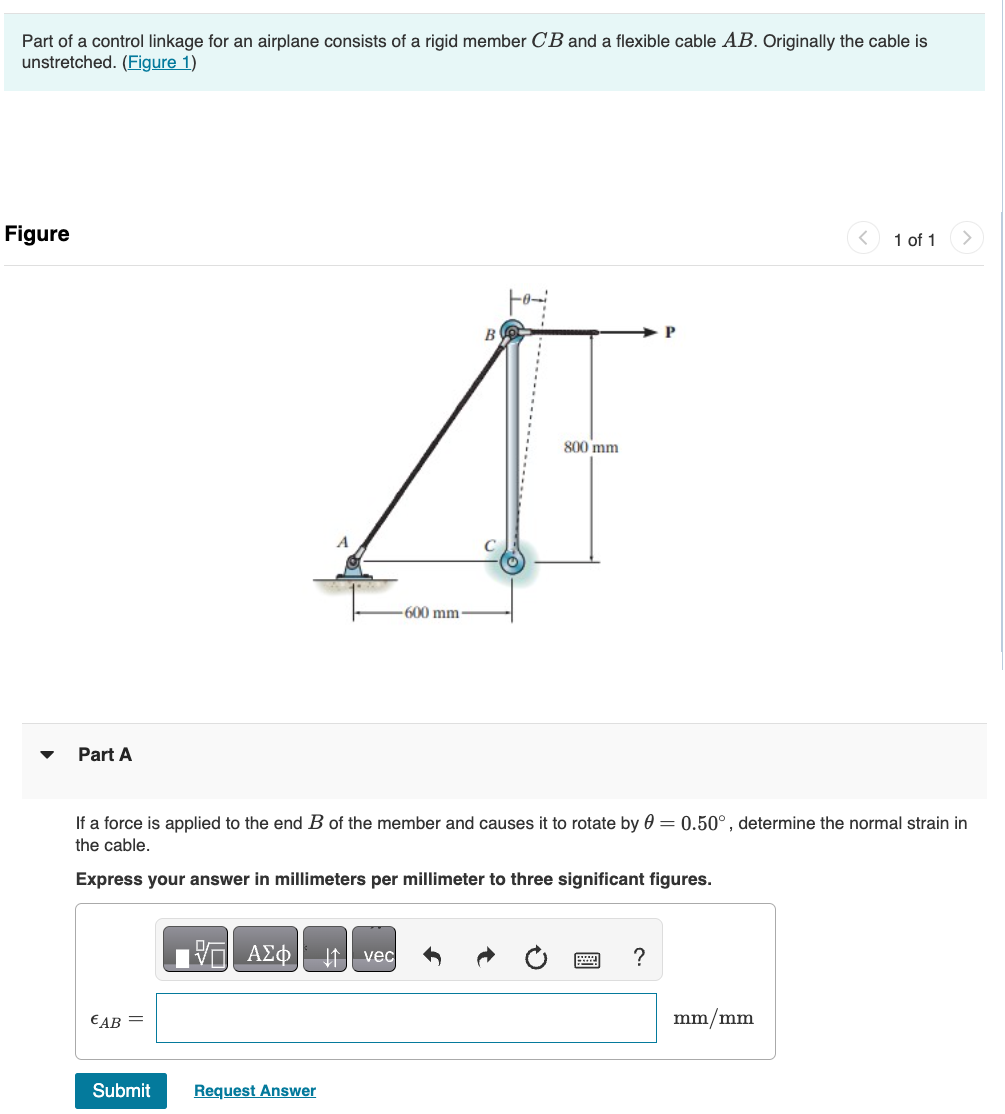 Part of a control linkage for an airplane consists of a rigid member $CB$ and a flexible cable $AB$. Originally the cable is unstretched. (Figure 1)

Figure

1 of 1

$\theta$

B

P

800 mm

A

C

600 mm

Part A

If a force is applied to the end $B$ of the member and causes it to rotate by $\theta = 0.50^\circ$, determine the normal strain in the cable.

Express your answer in millimeters per millimeter to three significant figures.

ΑΣφ

vec

?

$\epsilon_{AB} =$

mm/mm

Submit

Request Answer