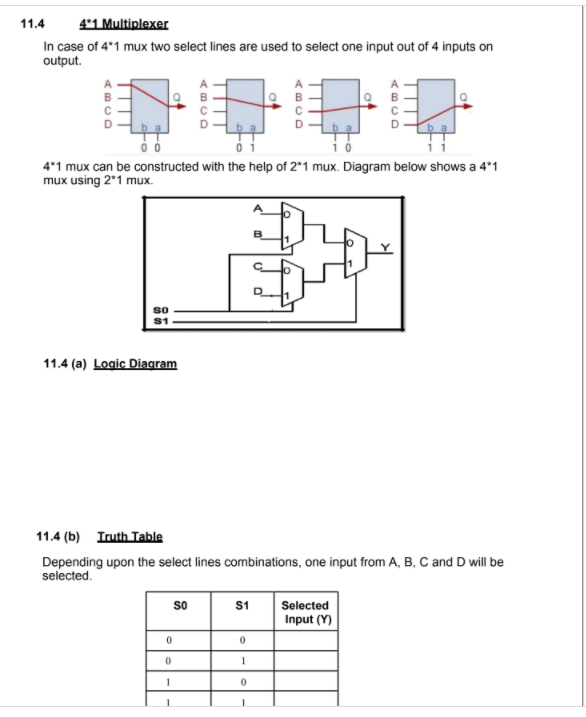 11.4 4*1 Multiplexer

In case of 4*1 mux two select lines are used to select one input out of 4 inputs on output.

A B C D Q b a 0 0 A B C D Q b a 0 1 A B C D Q b a 1 0 A B C D Q b a 1 1

4*1 mux can be constructed with the help of 2*1 mux. Diagram below shows a 4*1 mux using 2*1 mux.

A 0 B 1 C 0 D 1 0 1 Y S0 S1

11.4 (a) Logic Diagram

11.4 (b) Truth Table

Depending upon the select lines combinations, one input from A, B, C and D will be selected.

| S0 | S1 | Selected Input (Y) |
|---|---|---|
| 0 | 0 | |
| 0 | 1 | |
| 1 | 0 | |
| 1 | 1 | |