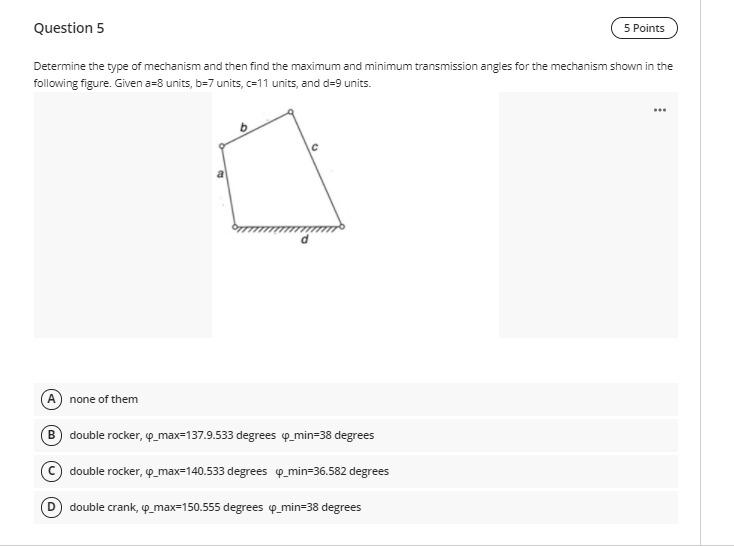 Question 5

5 Points

Determine the type of mechanism and then find the maximum and minimum transmission angles for the mechanism shown in the following figure. Given a=8 units, b=7 units, c=11 units, and d=9 units.

...

b
c
a
d

A none of them

B double rocker, φ_max=137.9.533 degrees φ_min=38 degrees

C double rocker, φ_max=140.533 degrees φ_min=36.582 degrees

D double crank, φ_max=150.555 degrees φ_min=38 degrees