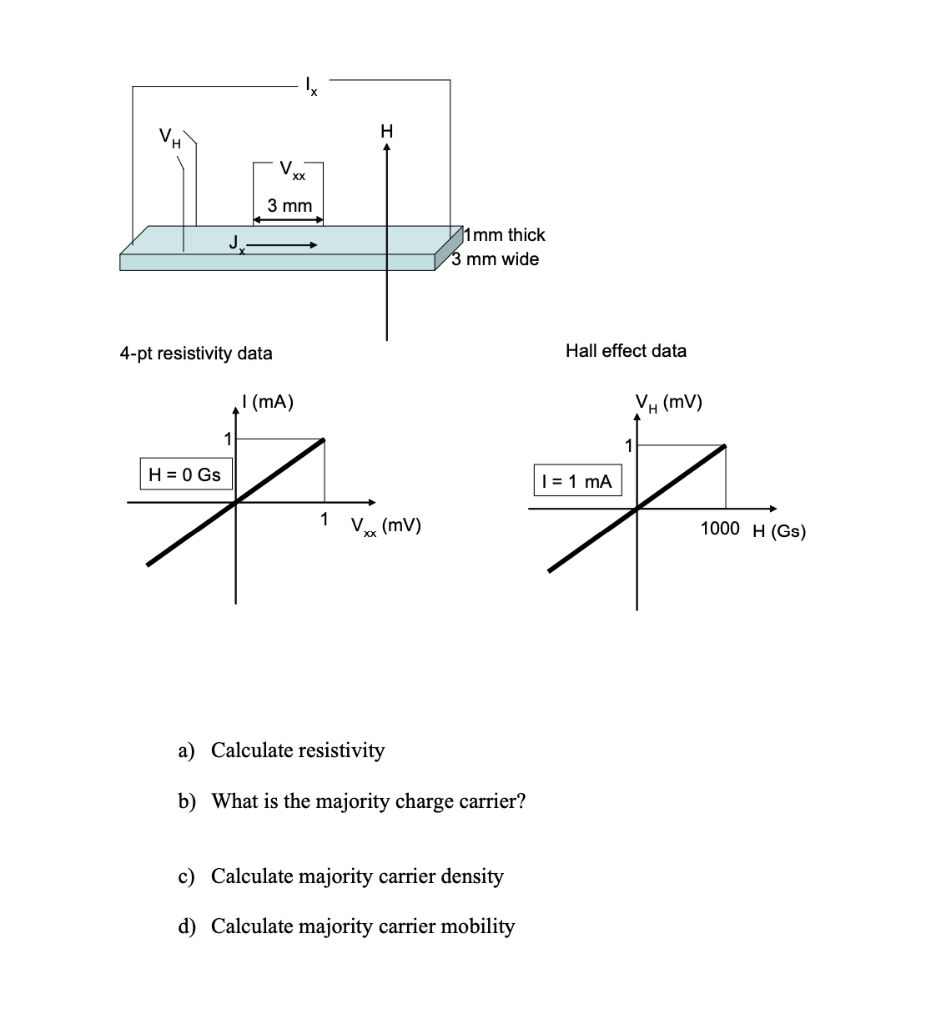 $I_x$

$V_H$

H

$V_{xx}$

3 mm

$J_x$

1mm thick
3 mm wide

4-pt resistivity data

I (mA)

1

H = 0 Gs

1

$V_{xx}$ (mV)

Hall effect data

$V_H$ (mV)

1

I = 1 mA

1000

H (Gs)

a) Calculate resistivity

b) What is the majority charge carrier?

c) Calculate majority carrier density

d) Calculate majority carrier mobility