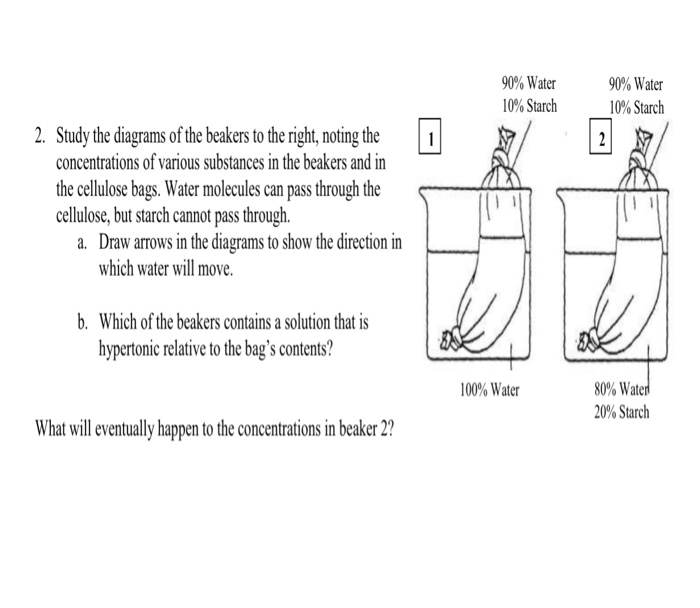 2. Study the diagrams of the beakers to the right, noting the concentrations of various substances in the beakers and in the cellulose bags. Water molecules can pass through the cellulose, but starch cannot pass through.

a. Draw arrows in the diagrams to show the direction in which water will move.

b. Which of the beakers contains a solution that is hypertonic relative to the bag's contents?

What will eventually happen to the concentrations in beaker 2?

90% Water
10% Starch

1

100% Water

90% Water
10% Starch

2

80% Water
20% Starch