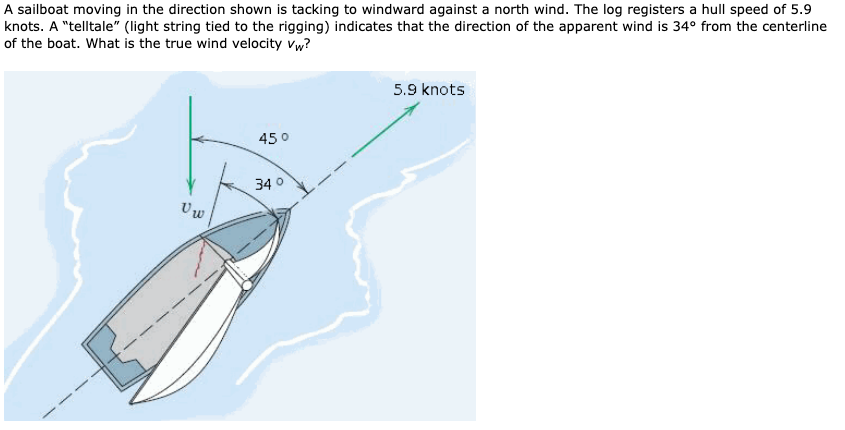 A sailboat moving in the direction shown is tacking to windward against a north wind. The log registers a hull speed of 5.9 knots. A "telltale" (light string tied to the rigging) indicates that the direction of the apparent wind is 34° from the centerline of the boat. What is the true wind velocity $v_w$?

5.9 knots

45 °

34 °

$v_w$