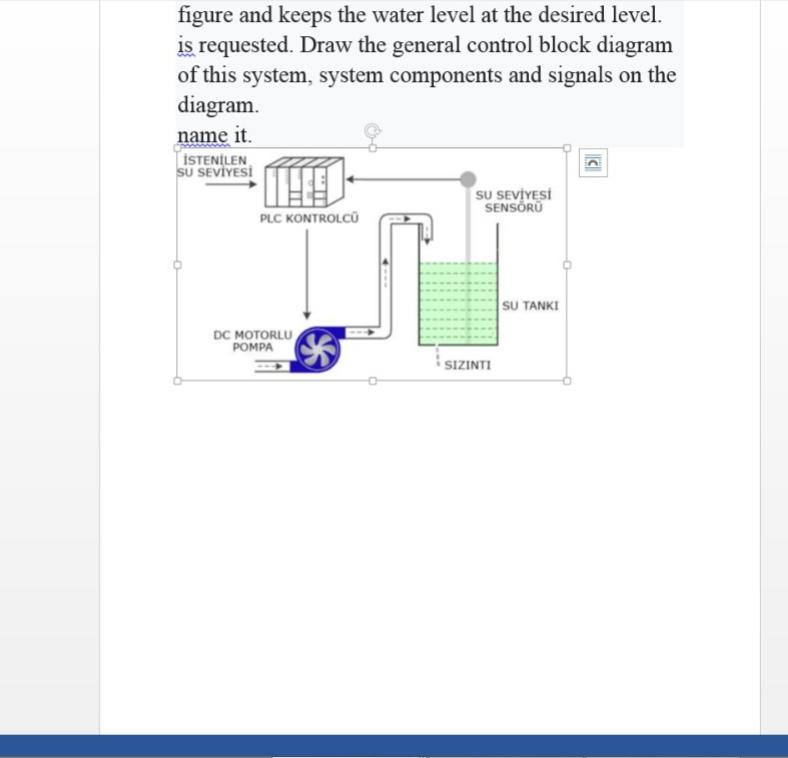 figure and keeps the water level at the desired level. is requested. Draw the general control block diagram of this system, system components and signals on the diagram.
name it.

İSTENİLEN
SU SEVİYESİ

PLC KONTROLCÜ

SU SEVİYESİ
SENSÖRÜ

SU TANKI

DC MOTORLU
POMPA

SIZINTI