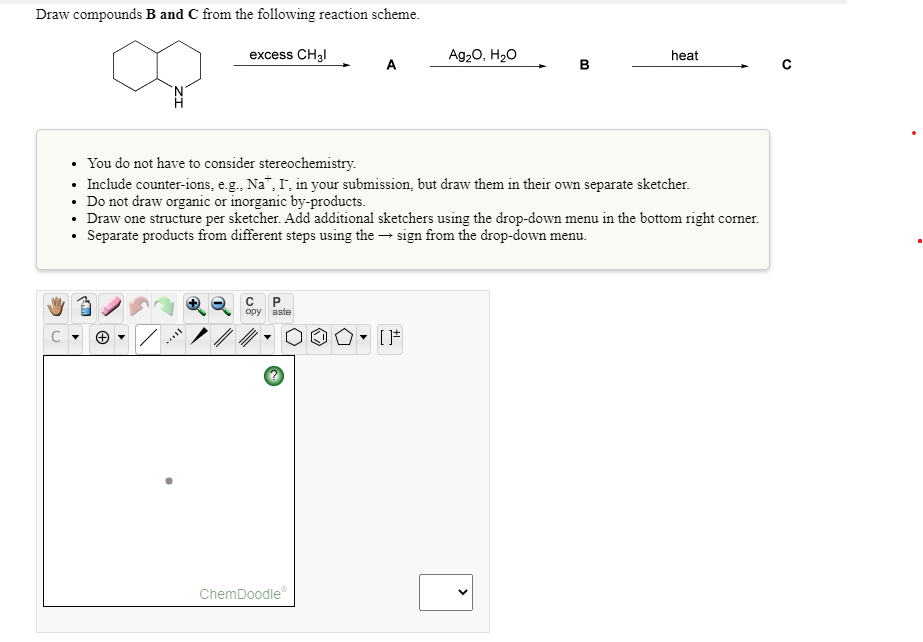 Draw compounds **B and C** from the following reaction scheme.

N
H

excess $CH_3I$ A $Ag_2O$, $H_2O$ B heat C

- You do not have to consider stereochemistry.
- Include counter-ions, e.g., $Na^+$, $I^-$, in your submission, but draw them in their own separate sketcher.
- Do not draw organic or inorganic by-products.
- Draw one structure per sketcher. Add additional sketchers using the drop-down menu in the bottom right corner.
- Separate products from different steps using the → sign from the drop-down menu.

C opy P aste

C

[ ]±

?

ChemDoodle®