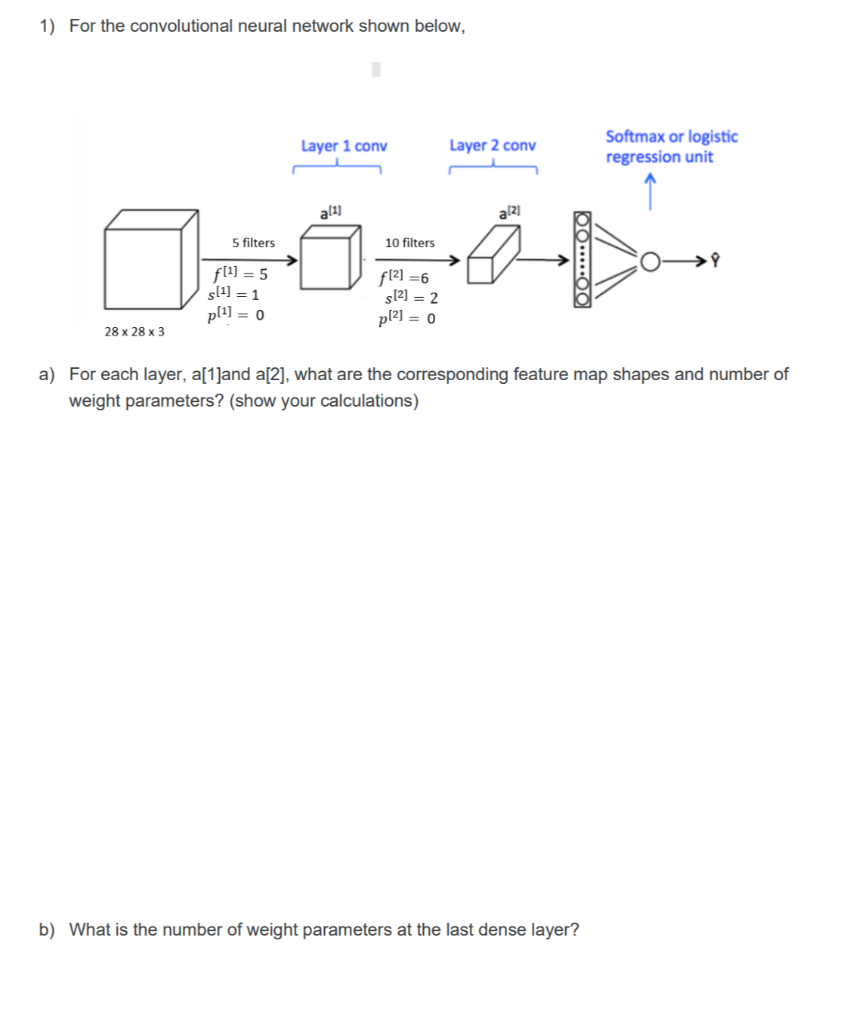 1) For the convolutional neural network shown below,

Layer 1 conv

Layer 2 conv

Softmax or logistic regression unit

$a^{[1]}$

$a^{[2]}$

5 filters

$f^{[1]} = 5$
$s^{[1]} = 1$
$p^{[1]} = 0$

10 filters

$f^{[2]} = 6$
$s^{[2]} = 2$
$p^{[2]} = 0$

28 x 28 x 3

$\hat{y}$

a) For each layer, a[1]and a[2], what are the corresponding feature map shapes and number of weight parameters? (show your calculations)

b) What is the number of weight parameters at the last dense layer?