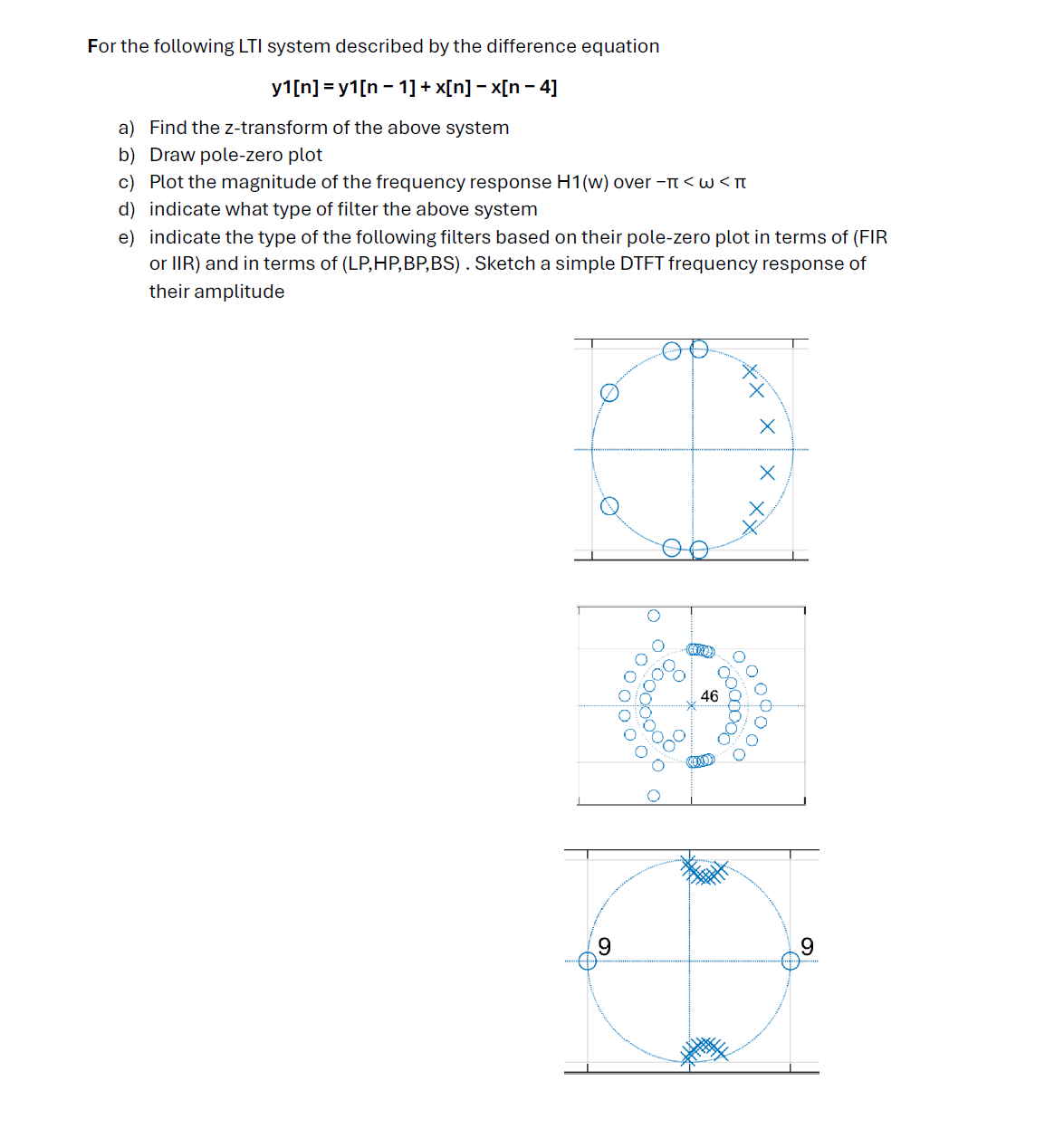 For the following LTI system described by the difference equation

y1[n] = y1[n − 1] + x[n] − x[n − 4]

a) Find the z-transform of the above system
b) Draw pole-zero plot
c) Plot the magnitude of the frequency response H1(w) over −π < ω < π
d) indicate what type of filter the above system
e) indicate the type of the following filters based on their pole-zero plot in terms of (FIR or IIR) and in terms of (LP,HP,BP,BS) . Sketch a simple DTFT frequency response of their amplitude

46

9

9