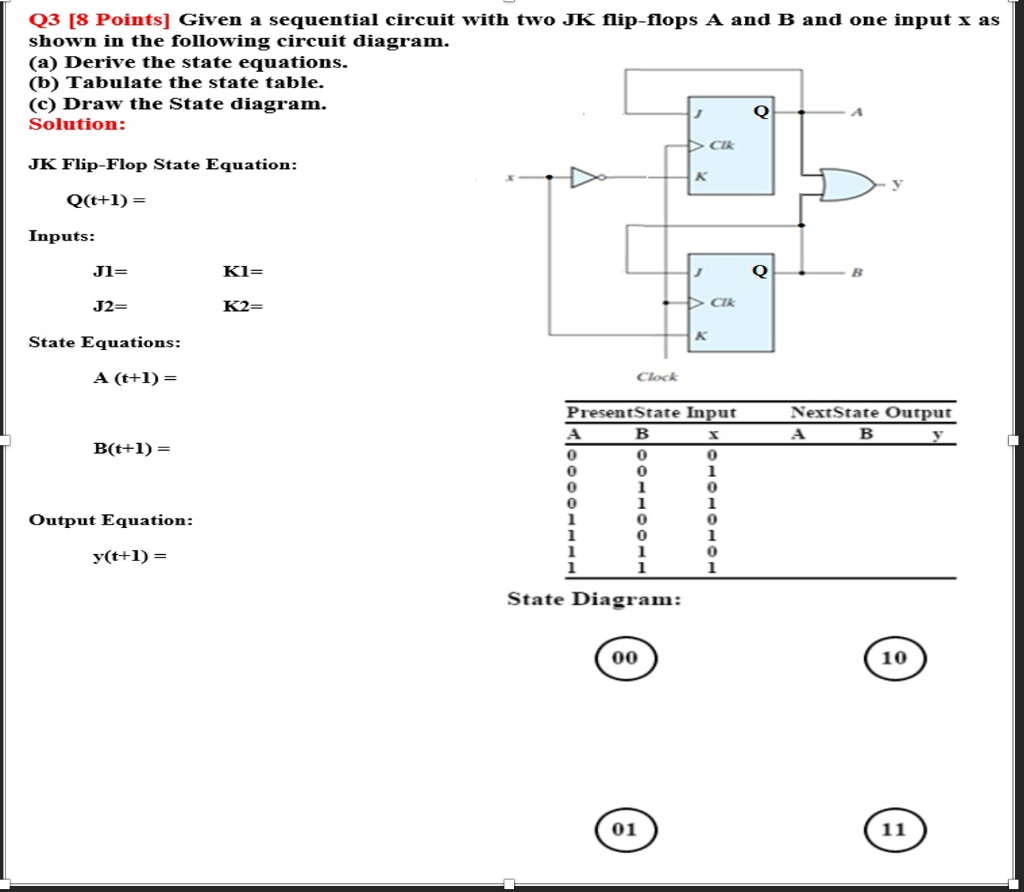 Q3 [8 Points] Given a sequential circuit with two JK flip-flops A and B and one input x as shown in the following circuit diagram.
(a) Derive the state equations.
(b) Tabulate the state table.
(c) Draw the State diagram.
Solution:

JK Flip-Flop State Equation:

Q(t+1) =

Inputs:

J1= K1=

J2= K2=

State Equations:

A (t+1) =

B(t+1) =

Output Equation:

y(t+1) =

J Q A
Clk
x K y
J Q B
Clk
K
Clock

| PresentState | | Input | NextState | | Output |
|---|---|---|---|---|---|
| A | B | x | A | B | y |
| 0 | 0 | 0 | | | |
| 0 | 0 | 1 | | | |
| 0 | 1 | 0 | | | |
| 0 | 1 | 1 | | | |
| 1 | 0 | 0 | | | |
| 1 | 0 | 1 | | | |
| 1 | 1 | 0 | | | |
| 1 | 1 | 1 | | | |

State Diagram:

00 10

01 11