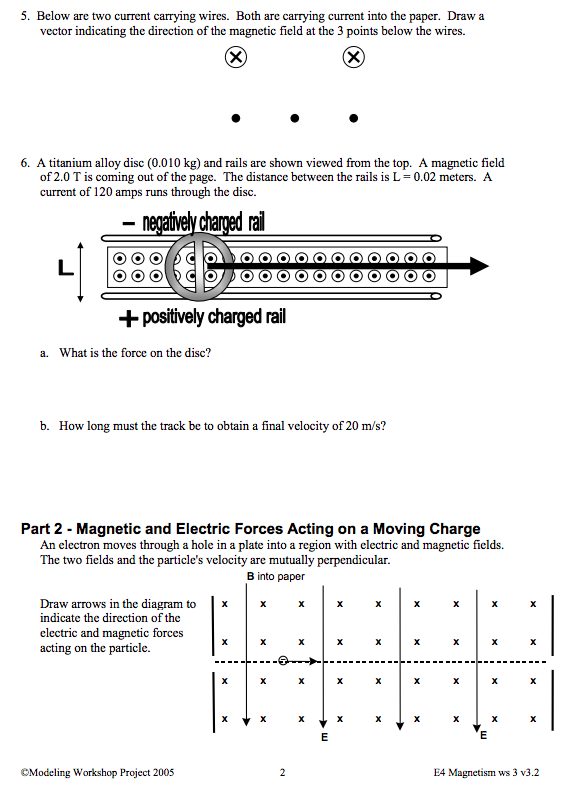 5. Below are two current carrying wires. Both are carrying current into the paper. Draw a vector indicating the direction of the magnetic field at the 3 points below the wires.

6. A titanium alloy disc (0.010 kg) and rails are shown viewed from the top. A magnetic field of 2.0 T is coming out of the page. The distance between the rails is L = 0.02 meters. A current of 120 amps runs through the disc.

– negatively charged rail

L

+ positively charged rail

a. What is the force on the disc?

b. How long must the track be to obtain a final velocity of 20 m/s?

Part 2 - Magnetic and Electric Forces Acting on a Moving Charge

An electron moves through a hole in a plate into a region with electric and magnetic fields. The two fields and the particle's velocity are mutually perpendicular.

B into paper

Draw arrows in the diagram to indicate the direction of the electric and magnetic forces acting on the particle.

E E

©Modeling Workshop Project 2005 2 E4 Magnetism ws 3 v3.2