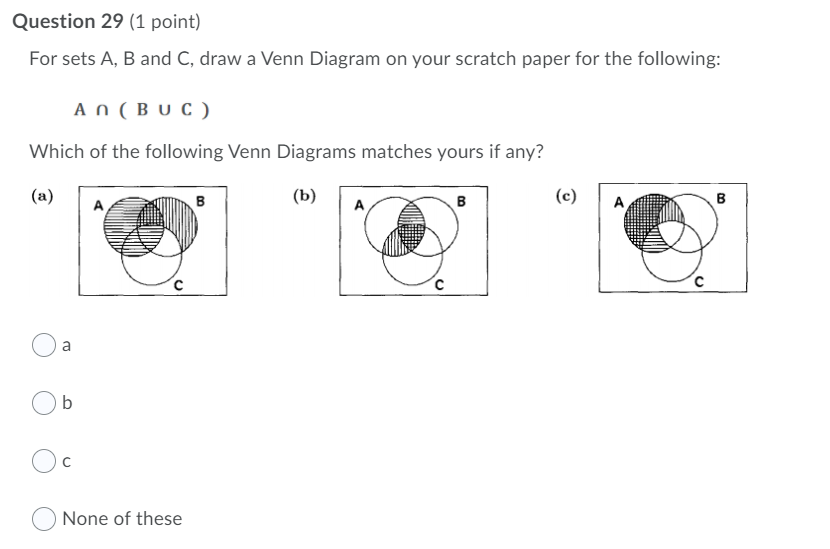 Question 29 (1 point)

For sets A, B and C, draw a Venn Diagram on your scratch paper for the following:

$A \cap (B \cup C)$

Which of the following Venn Diagrams matches yours if any?

(a)
A B C

(b)
A B C

(c)
A B C

a

b

c

None of these