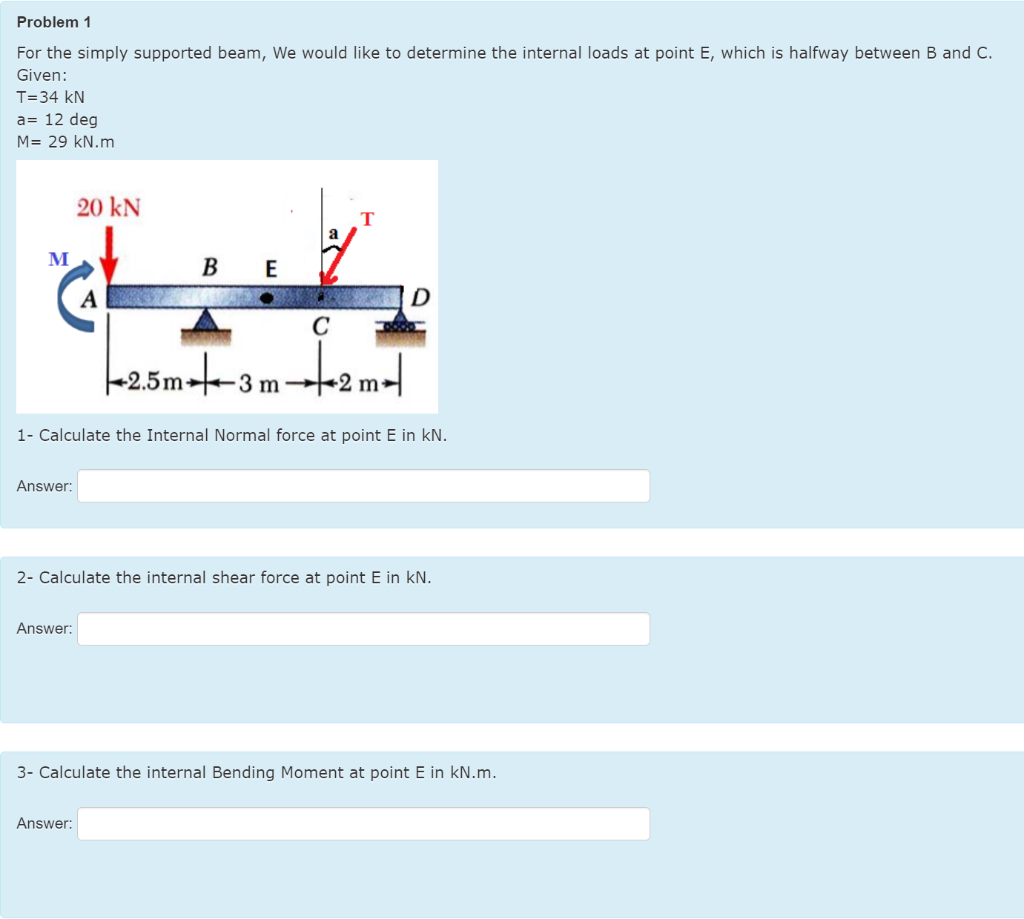 Problem 1

For the simply supported beam, We would like to determine the internal loads at point E, which is halfway between B and C.
Given:
T=34 kN
a= 12 deg
M= 29 kN.m

20 kN
T
a
M
B
E
A
D
C
2.5m
3 m
2 m

1- Calculate the Internal Normal force at point E in kN.

Answer:

2- Calculate the internal shear force at point E in kN.

Answer:

3- Calculate the internal Bending Moment at point E in kN.m.

Answer: