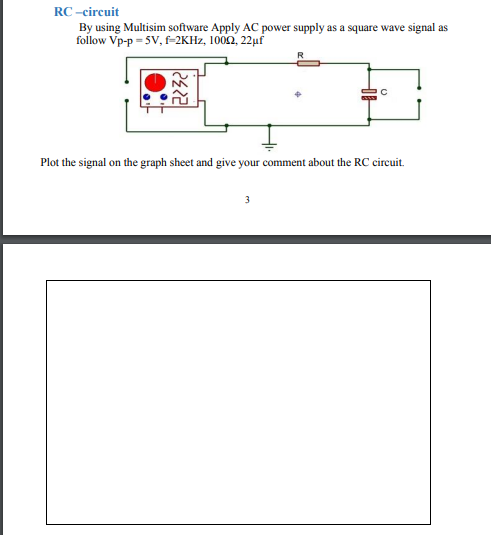 RC –circuit

By using Multisim software Apply AC power supply as a square wave signal as follow Vp-p = 5V, f=2KHz, 100Ω, 22µf

R

C

Plot the signal on the graph sheet and give your comment about the RC circuit.

3