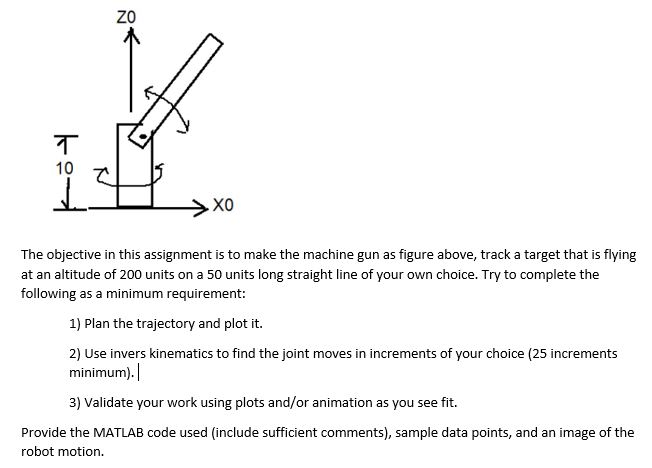 Z0

10

X0

The objective in this assignment is to make the machine gun as figure above, track a target that is flying at an altitude of 200 units on a 50 units long straight line of your own choice. Try to complete the following as a minimum requirement:

1) Plan the trajectory and plot it.

2) Use invers kinematics to find the joint moves in increments of your choice (25 increments minimum).

3) Validate your work using plots and/or animation as you see fit.

Provide the MATLAB code used (include sufficient comments), sample data points, and an image of the robot motion.